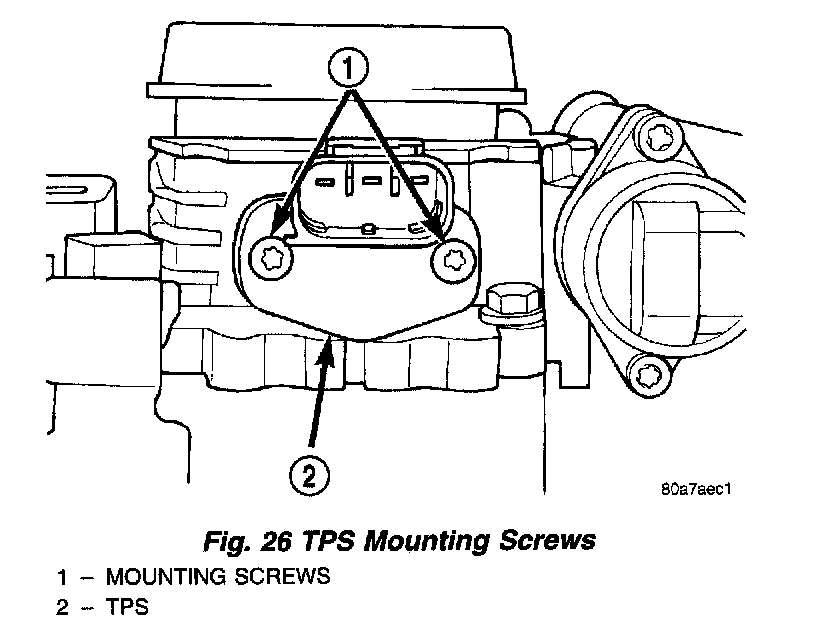 1

2

80a7aec1

Fig. 26 TPS Mounting Screws

1 – MOUNTING SCREWS
2 – TPS