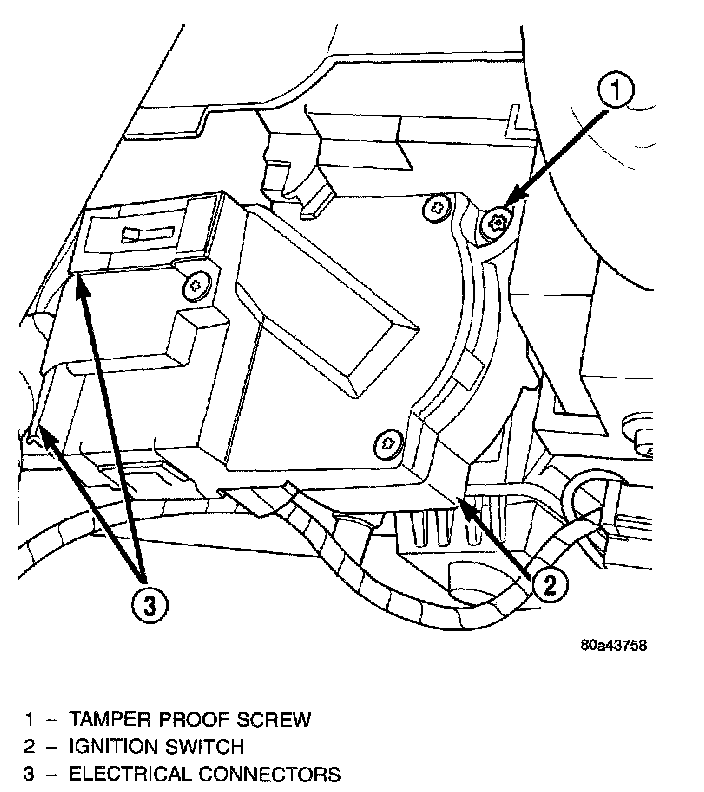 1

2

3

80a43758

1 – TAMPER PROOF SCREW
2 – IGNITION SWITCH
3 – ELECTRICAL CONNECTORS