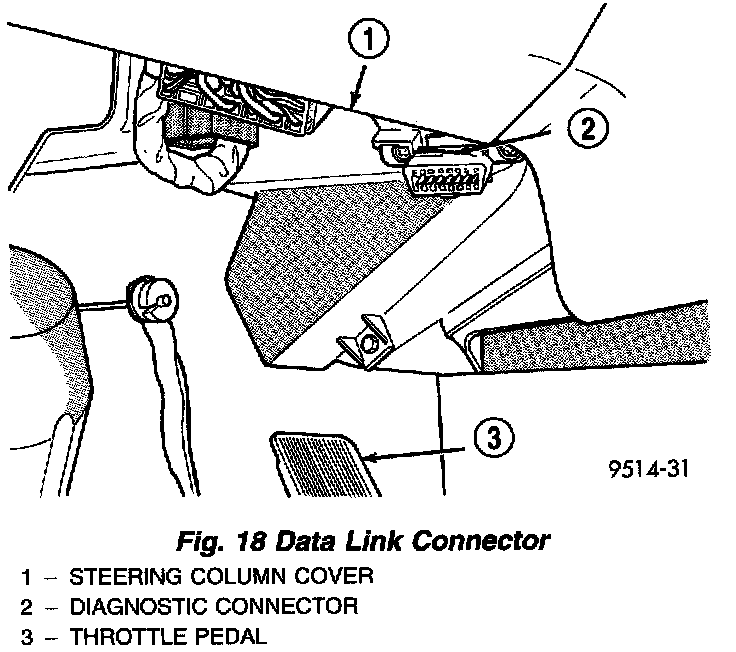 1

2

3

9514-31

Fig. 18 Data Link Connector

1 – STEERING COLUMN COVER
2 – DIAGNOSTIC CONNECTOR
3 – THROTTLE PEDAL