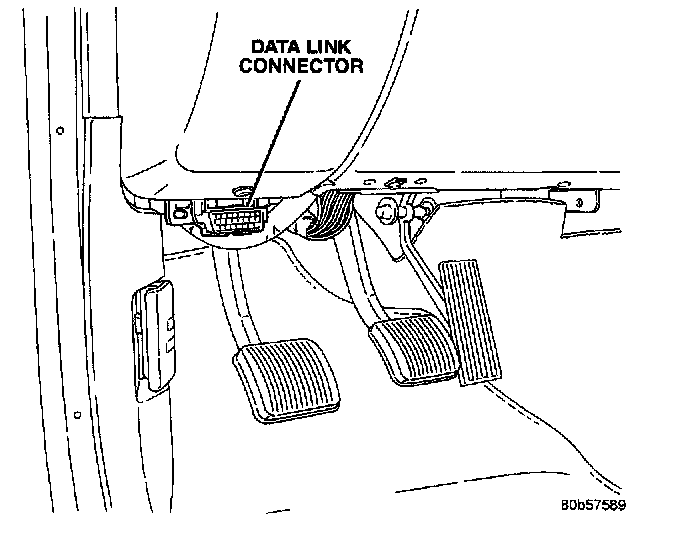 DATA LINK CONNECTOR

80b57589