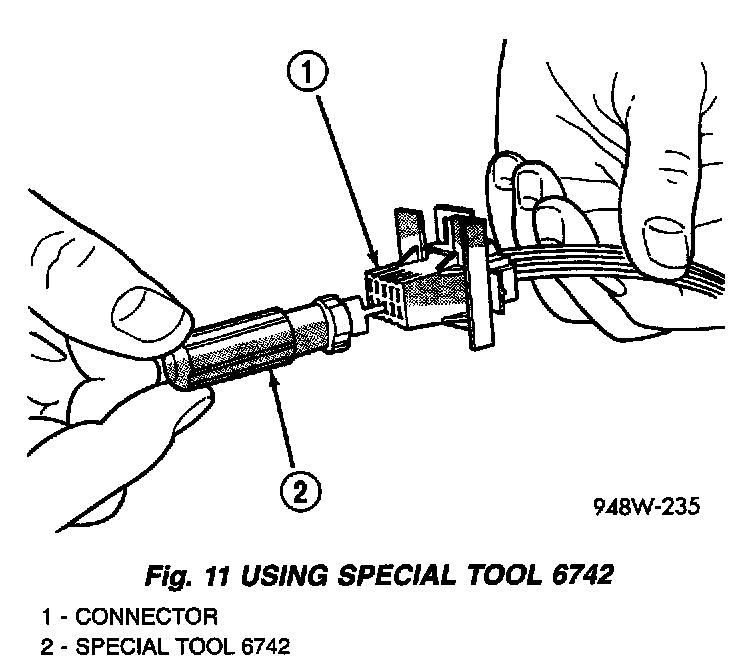 1

2

948W-235

Fig. 11 USING SPECIAL TOOL 6742

1 - CONNECTOR
2 - SPECIAL TOOL 6742