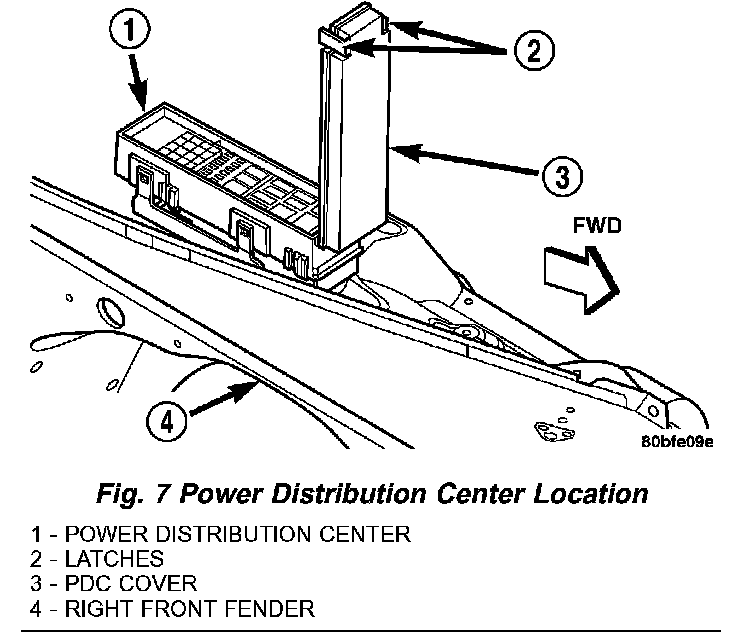 1
2
3
FWD
4
80bfe09e

Fig. 7 Power Distribution Center Location

1 - POWER DISTRIBUTION CENTER
2 - LATCHES
3 - PDC COVER
4 - RIGHT FRONT FENDER