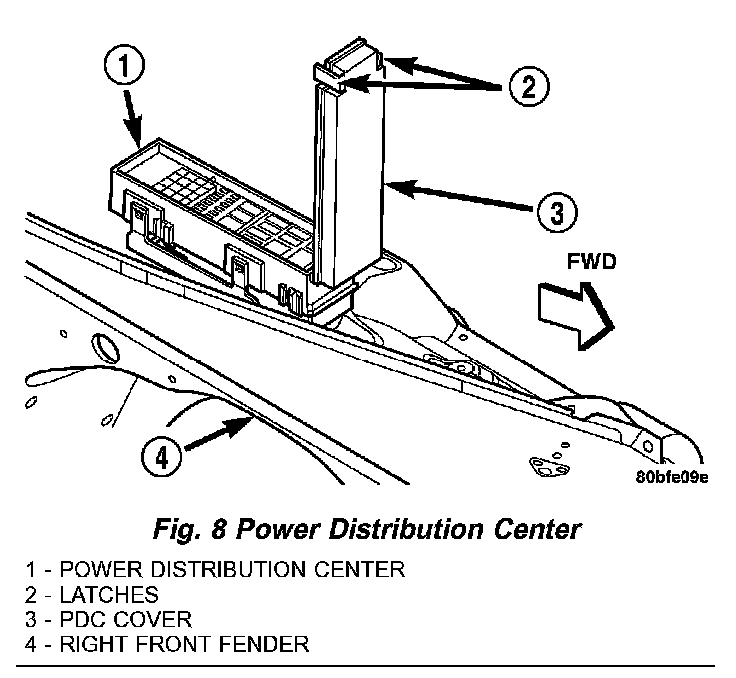 1
2
3
FWD
4
80bfe09e

Fig. 8 Power Distribution Center

1 - POWER DISTRIBUTION CENTER
2 - LATCHES
3 - PDC COVER
4 - RIGHT FRONT FENDER