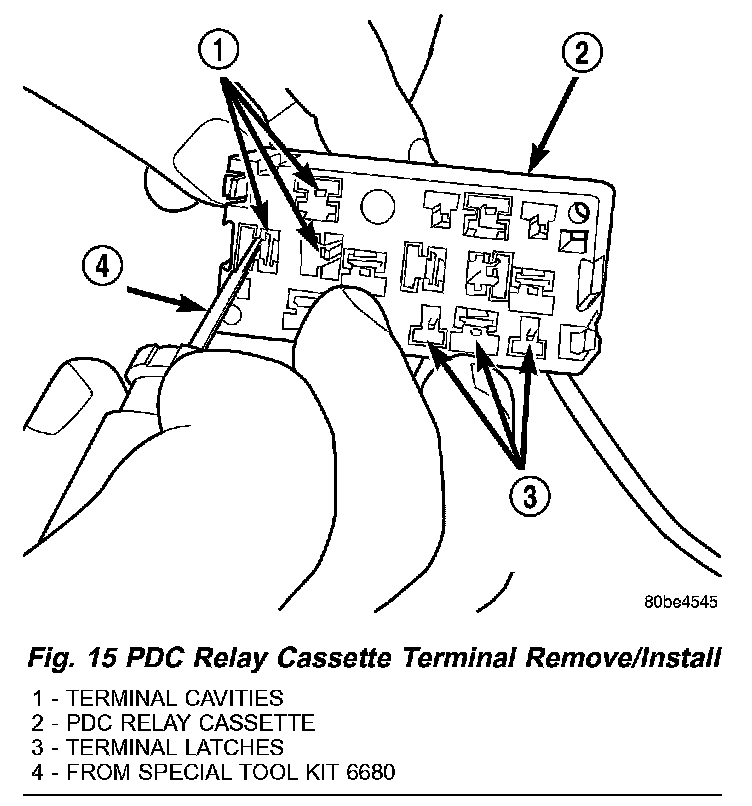 1

2

4

3

80be4545

Fig. 15 PDC Relay Cassette Terminal Remove/Install

1 - TERMINAL CAVITIES
2 - PDC RELAY CASSETTE
3 - TERMINAL LATCHES
4 - FROM SPECIAL TOOL KIT 6680