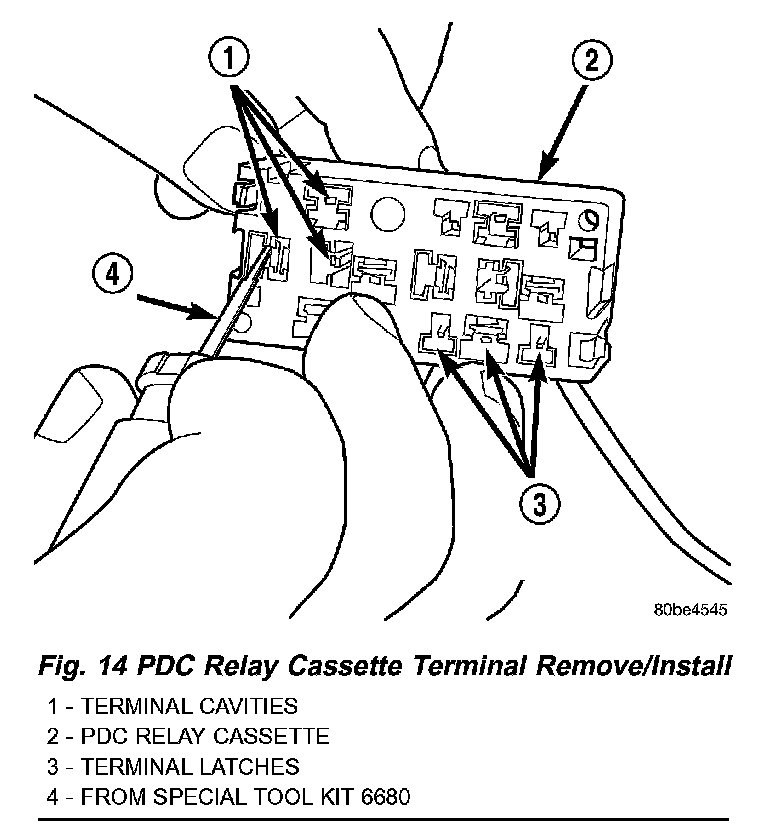 1

2

4

3

80be4545

Fig. 14 PDC Relay Cassette Terminal Remove/Install

1 - TERMINAL CAVITIES
2 - PDC RELAY CASSETTE
3 - TERMINAL LATCHES
4 - FROM SPECIAL TOOL KIT 6680