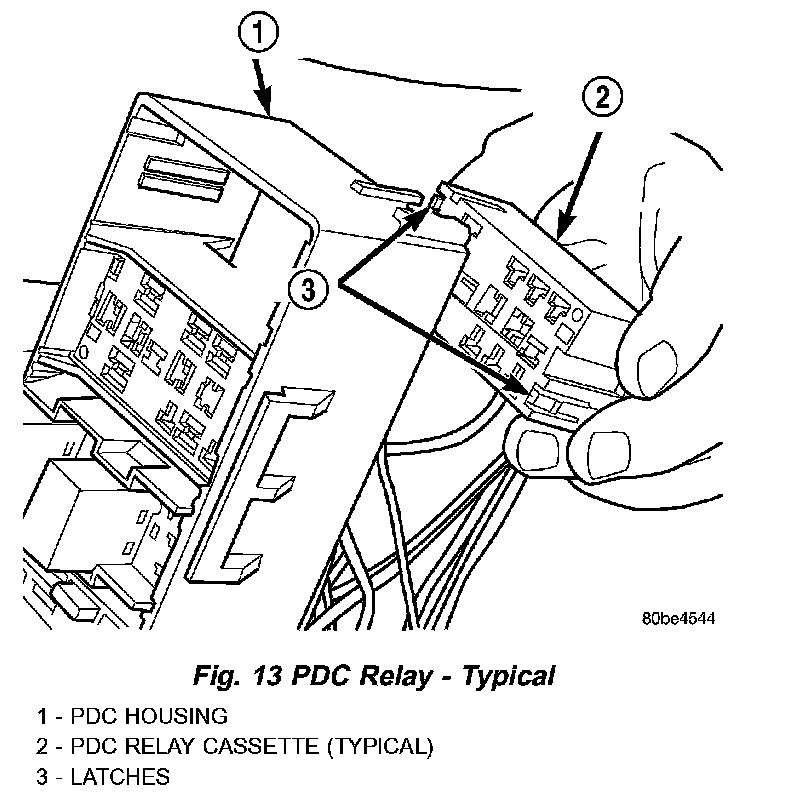 1

2

3

80be4544

Fig. 13 PDC Relay - Typical

1 - PDC HOUSING
2 - PDC RELAY CASSETTE (TYPICAL)
3 - LATCHES