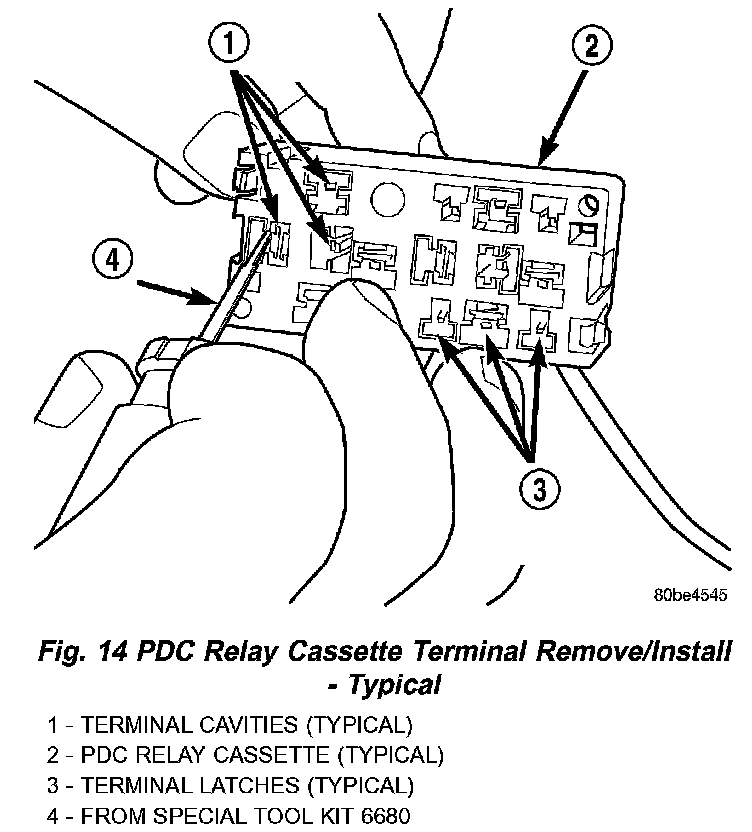 1

2

4

3

80be4545

Fig. 14 PDC Relay Cassette Terminal Remove/Install - Typical

1 - TERMINAL CAVITIES (TYPICAL)
2 - PDC RELAY CASSETTE (TYPICAL)
3 - TERMINAL LATCHES (TYPICAL)
4 - FROM SPECIAL TOOL KIT 6680