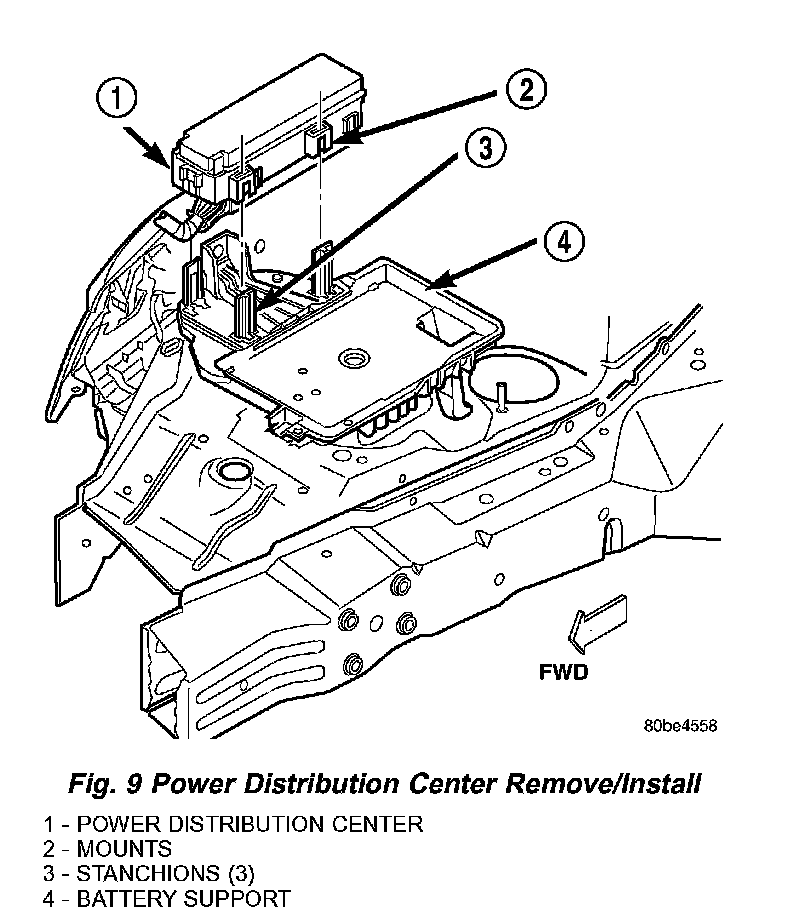 1
2
3
4
FWD
80be4558

Fig. 9 Power Distribution Center Remove/Install

1 - POWER DISTRIBUTION CENTER
2 - MOUNTS
3 - STANCHIONS (3)
4 - BATTERY SUPPORT