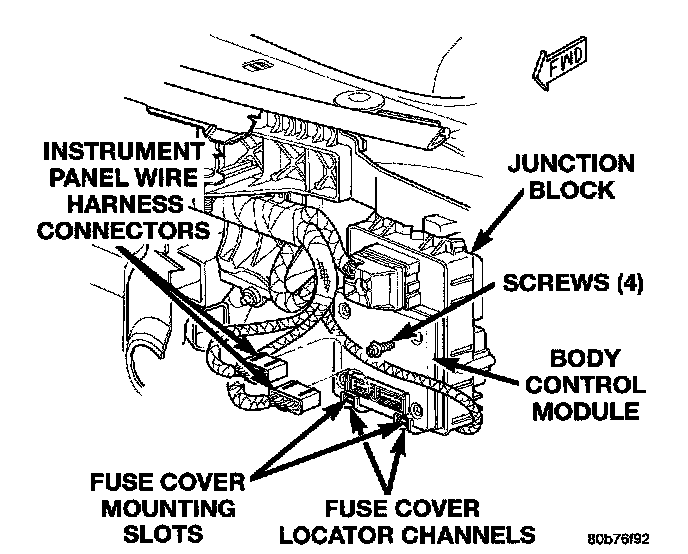 FWD

INSTRUMENT PANEL WIRE HARNESS CONNECTORS

JUNCTION BLOCK

SCREWS (4)

BODY CONTROL MODULE

FUSE COVER MOUNTING SLOTS

FUSE COVER LOCATOR CHANNELS

80b76f92