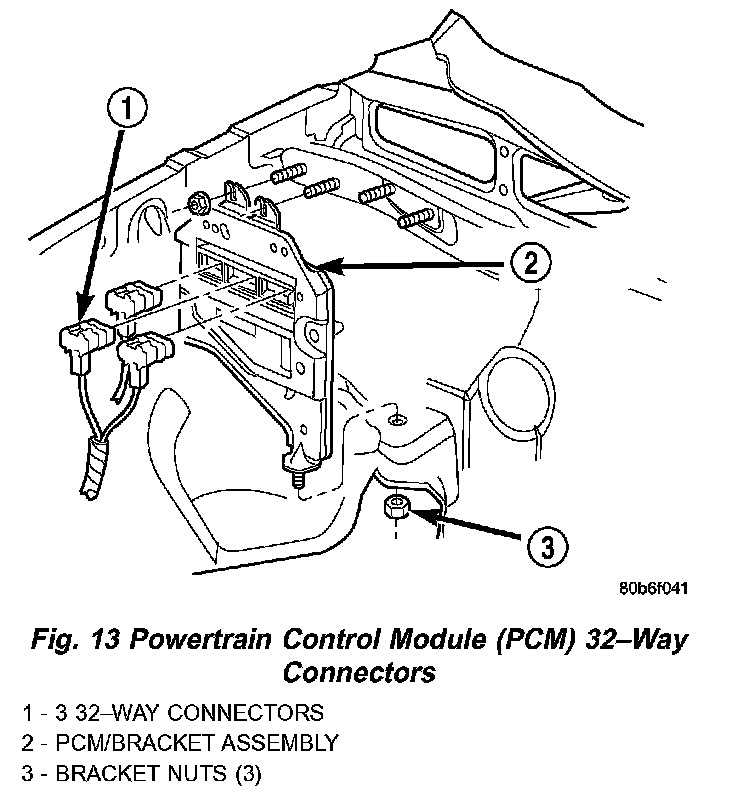 1

2

3

80b6f041

Fig. 13 Powertrain Control Module (PCM) 32–Way Connectors

1 - 3 32–WAY CONNECTORS
2 - PCM/BRACKET ASSEMBLY
3 - BRACKET NUTS (3)