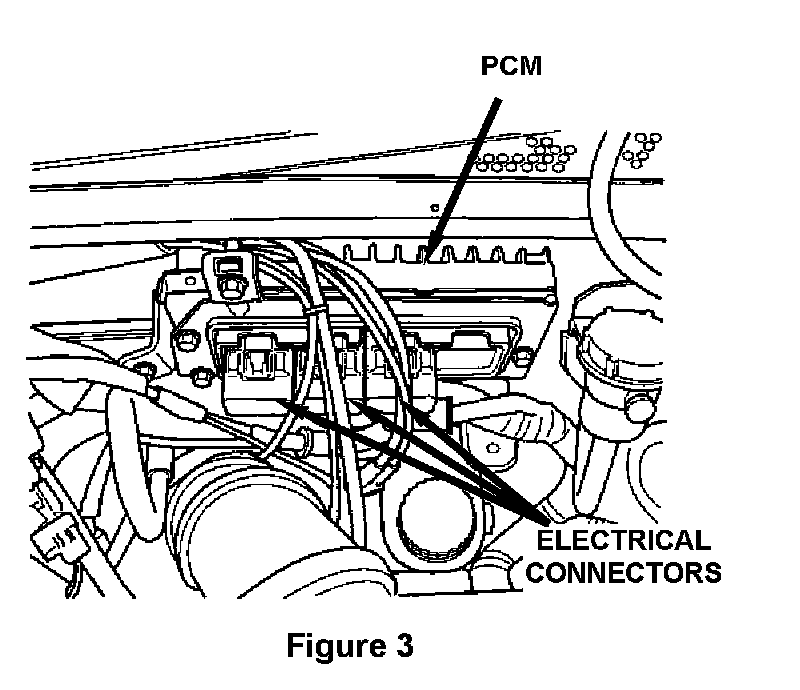 PCM

ELECTRICAL CONNECTORS

Figure 3