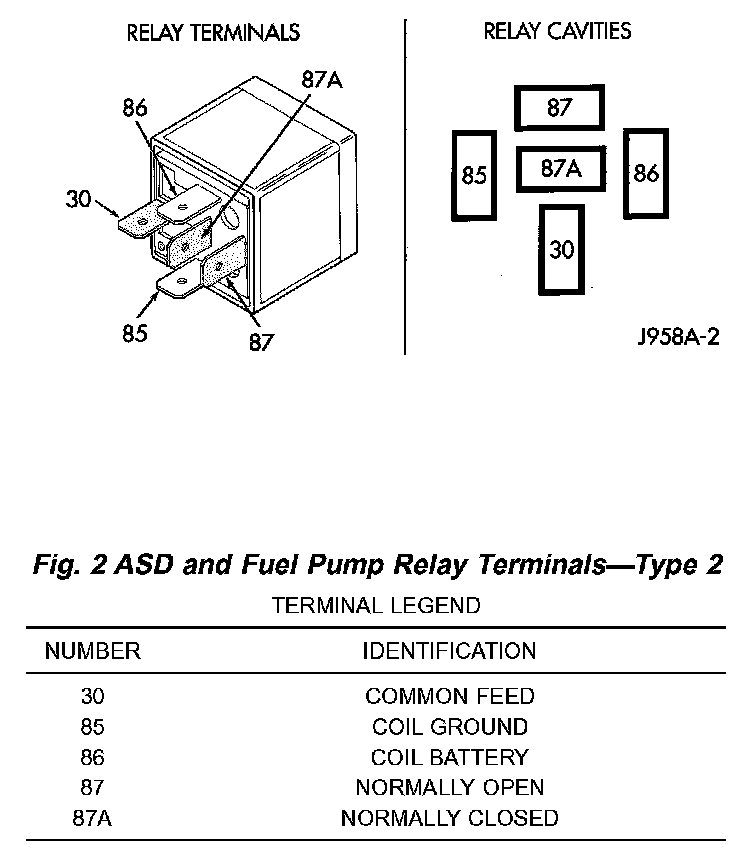 RELAY TERMINALS

86

87A

30

85

87

RELAY CAVITIES

87

85

87A

86

30

J958A-2

Fig. 2 ASD and Fuel Pump Relay Terminals—Type 2

TERMINAL LEGEND

| NUMBER | IDENTIFICATION |
|---|---|
| 30 | COMMON FEED |
| 85 | COIL GROUND |
| 86 | COIL BATTERY |
| 87 | NORMALLY OPEN |
| 87A | NORMALLY CLOSED |