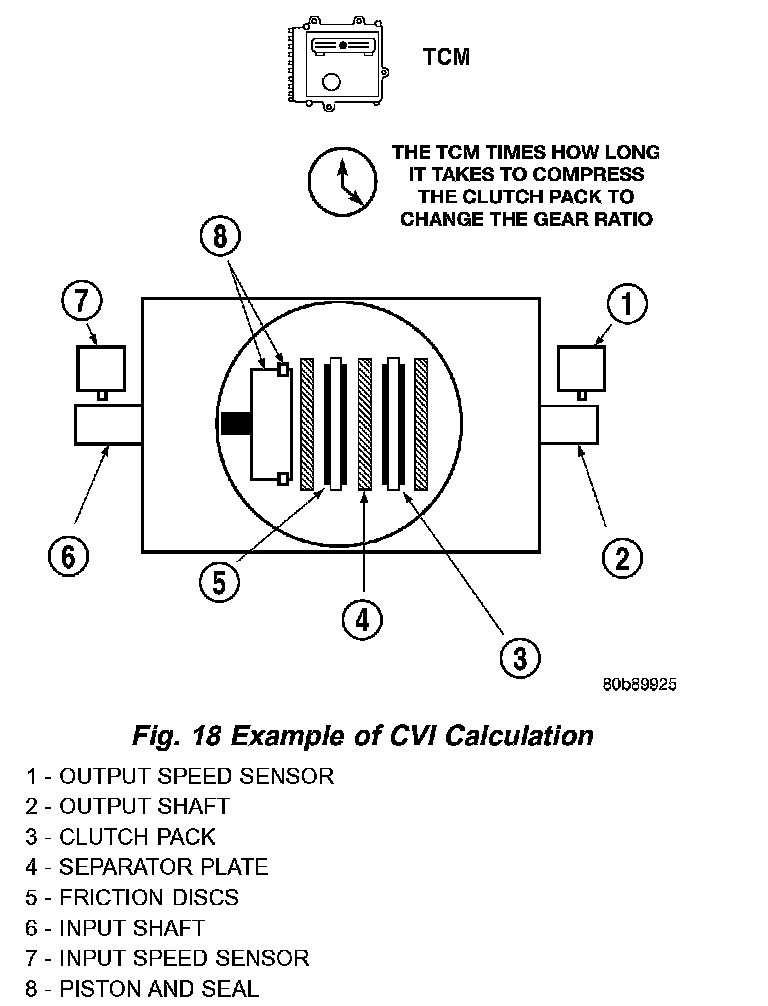 TCM

THE TCM TIMES HOW LONG IT TAKES TO COMPRESS THE CLUTCH PACK TO CHANGE THE GEAR RATIO

8

7

1

6

2

5

4

3

80b89925

Fig. 18 Example of CVI Calculation

1 - OUTPUT SPEED SENSOR
2 - OUTPUT SHAFT
3 - CLUTCH PACK
4 - SEPARATOR PLATE
5 - FRICTION DISCS
6 - INPUT SHAFT
7 - INPUT SPEED SENSOR
8 - PISTON AND SEAL