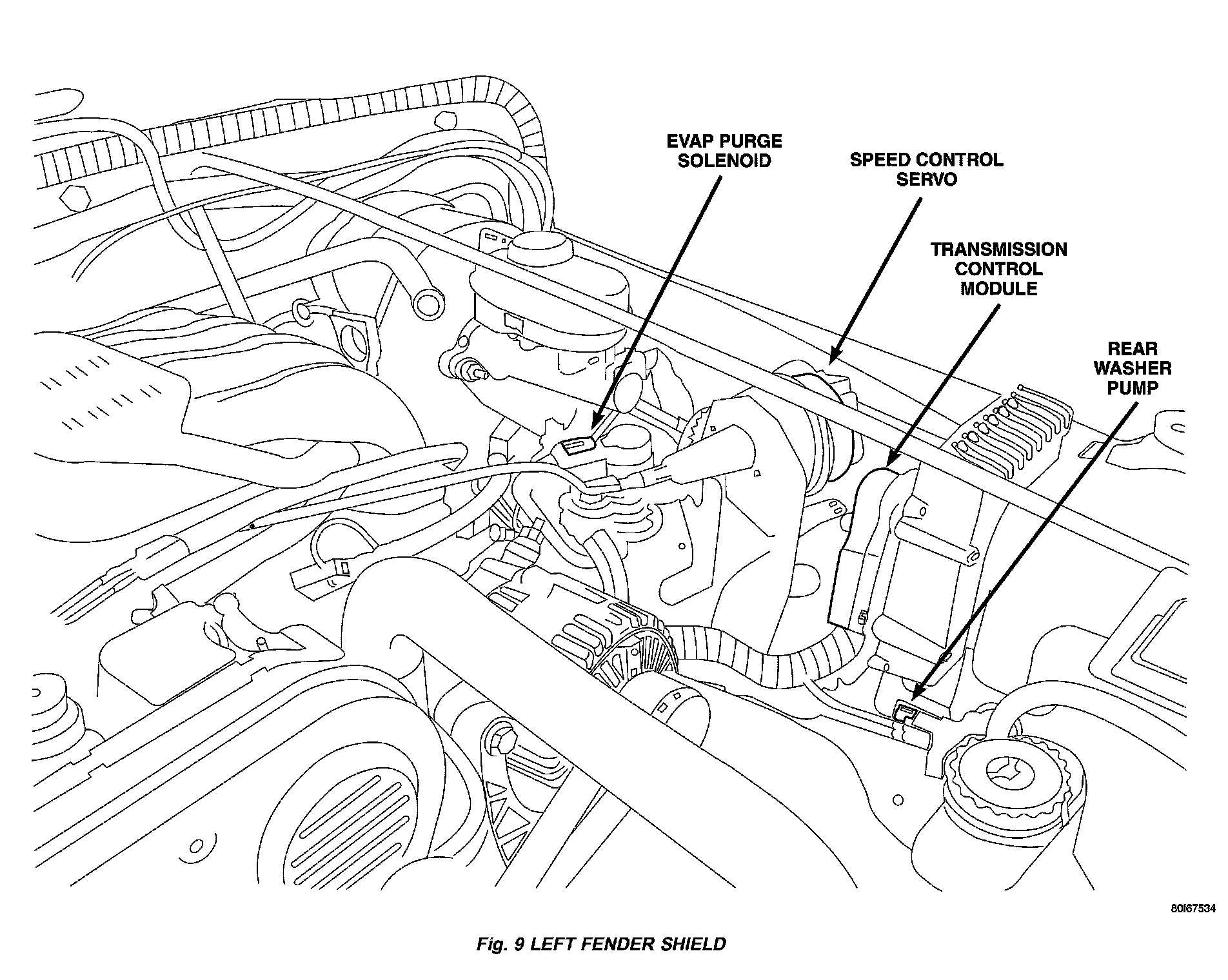 EVAP PURGE SOLENOID

SPEED CONTROL SERVO

TRANSMISSION CONTROL MODULE

REAR WASHER PUMP

80f67534

Fig. 9 LEFT FENDER SHIELD