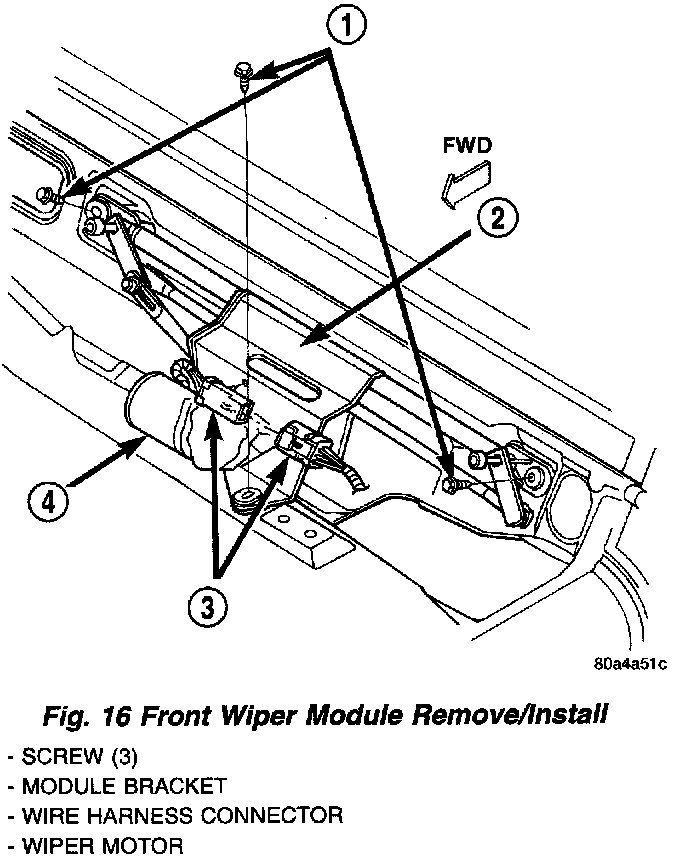 1

FWD

2

4

3

80a4a51c

Fig. 16 Front Wiper Module Remove/Install

- SCREW (3)
- MODULE BRACKET
- WIRE HARNESS CONNECTOR
- WIPER MOTOR