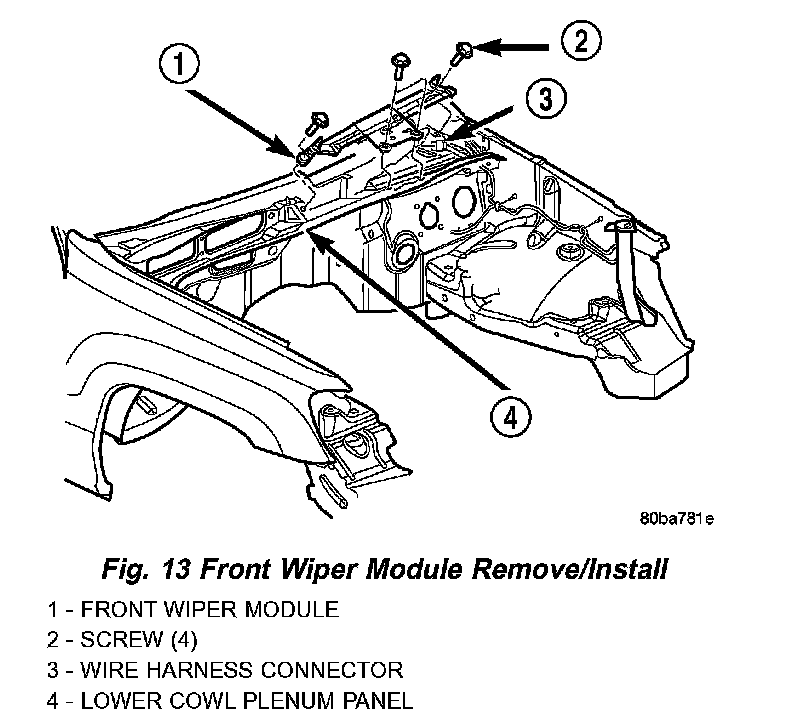 1
2
3
4

80ba781e

Fig. 13 Front Wiper Module Remove/Install

1 - FRONT WIPER MODULE
2 - SCREW (4)
3 - WIRE HARNESS CONNECTOR
4 - LOWER COWL PLENUM PANEL