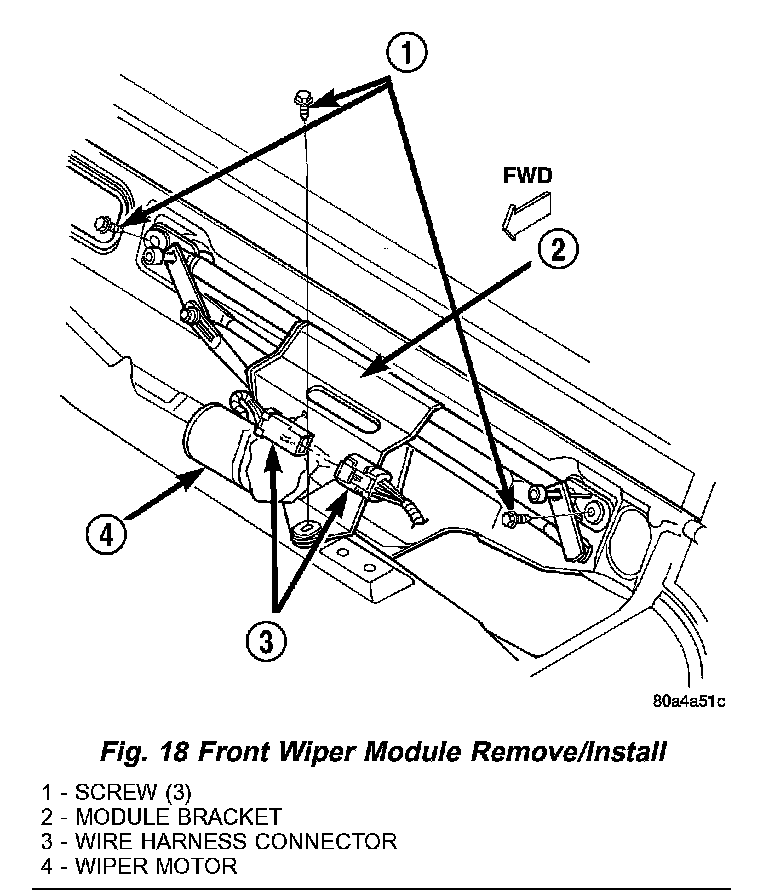 1

FWD

2

4

3

80a4a51c

Fig. 18 Front Wiper Module Remove/Install

1 - SCREW (3)
2 - MODULE BRACKET
3 - WIRE HARNESS CONNECTOR
4 - WIPER MOTOR