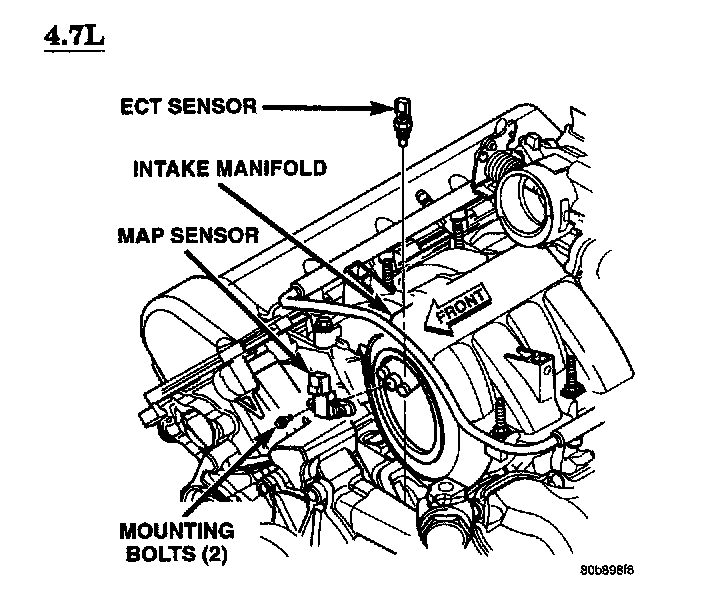 4.7L

ECT SENSOR

INTAKE MANIFOLD

MAP SENSOR

FRONT

MOUNTING BOLTS (2)

80b898f8