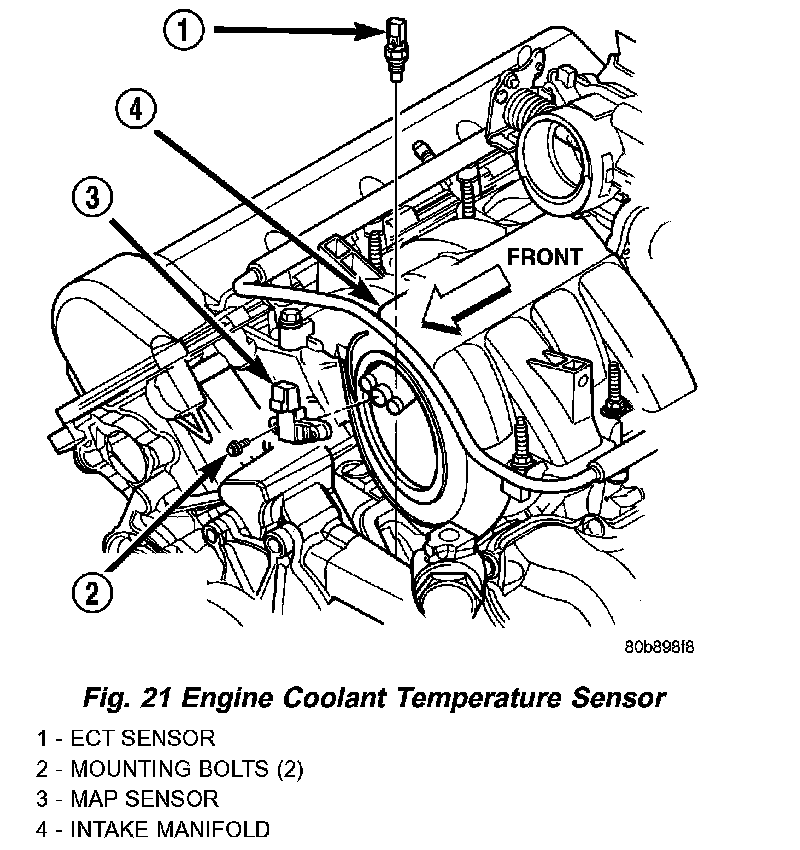 1

4

3

FRONT

2

80b898f8

Fig. 21 Engine Coolant Temperature Sensor

1 - ECT SENSOR
2 - MOUNTING BOLTS (2)
3 - MAP SENSOR
4 - INTAKE MANIFOLD