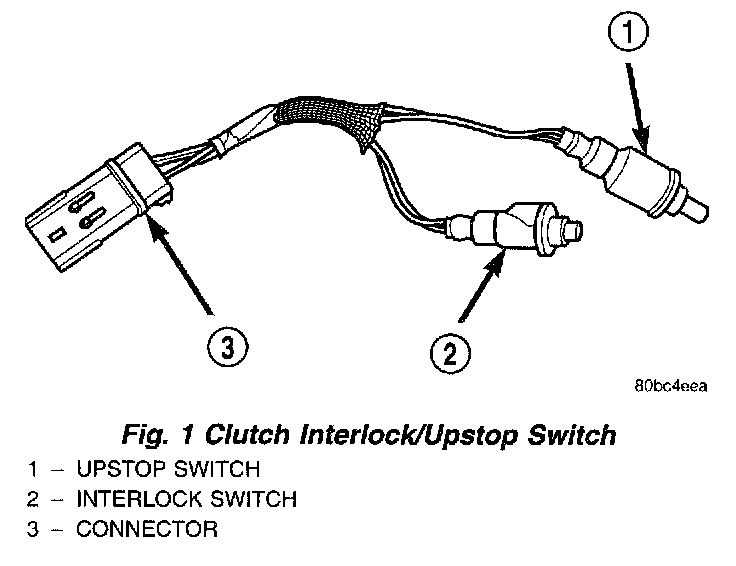 1

3

2

80bc4eea

Fig. 1 Clutch Interlock/Upstop Switch

1 – UPSTOP SWITCH
2 – INTERLOCK SWITCH
3 – CONNECTOR