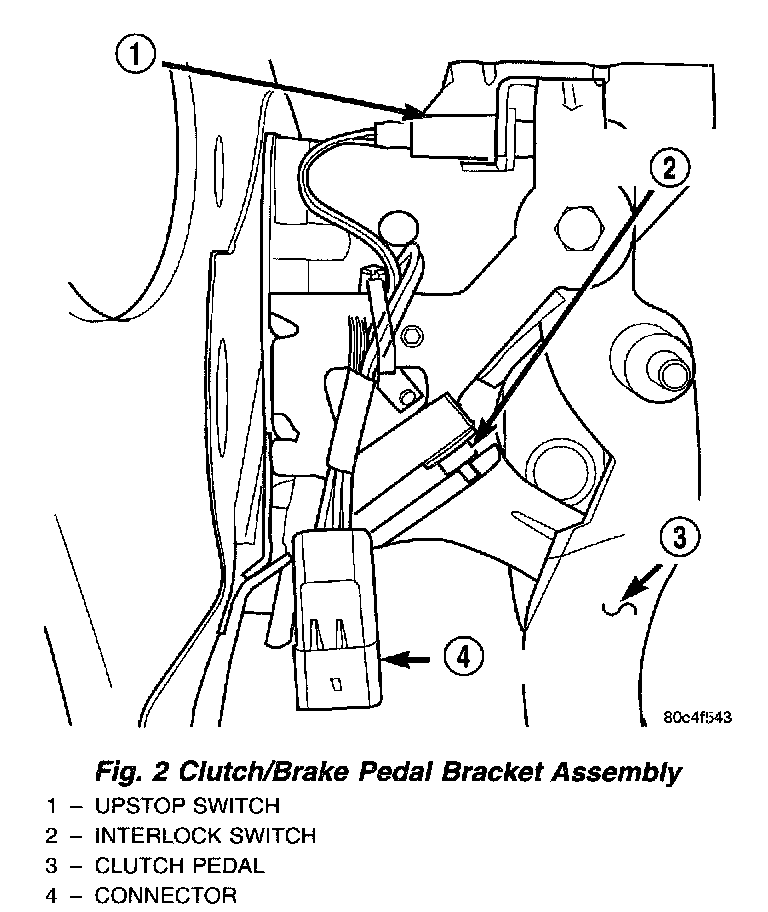 1

2

3

4

80c4f543

Fig. 2 Clutch/Brake Pedal Bracket Assembly

1 – UPSTOP SWITCH
2 – INTERLOCK SWITCH
3 – CLUTCH PEDAL
4 – CONNECTOR