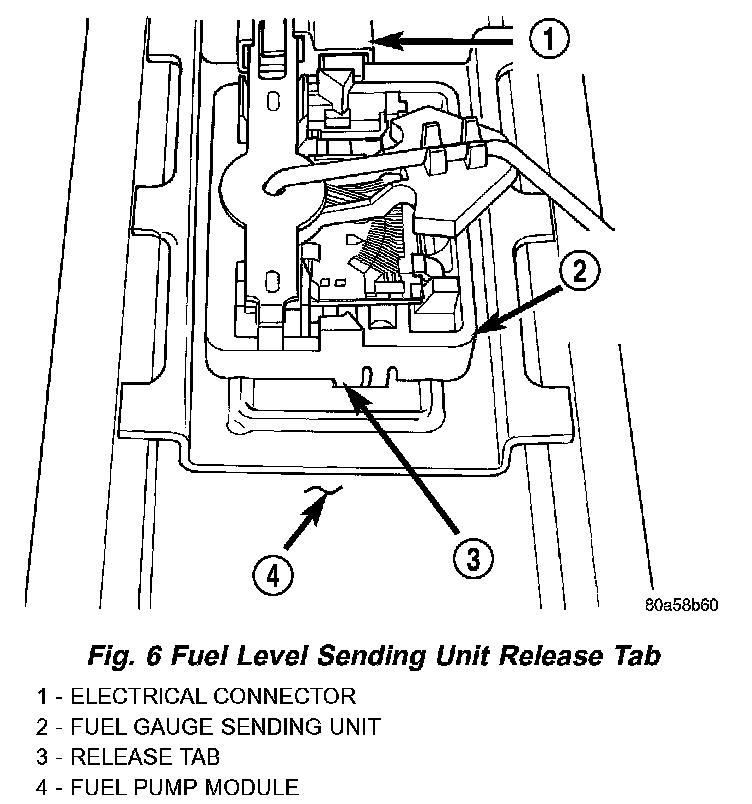 1

2

3

4

80a58b60

Fig. 6 Fuel Level Sending Unit Release Tab

1 - ELECTRICAL CONNECTOR
2 - FUEL GAUGE SENDING UNIT
3 - RELEASE TAB
4 - FUEL PUMP MODULE