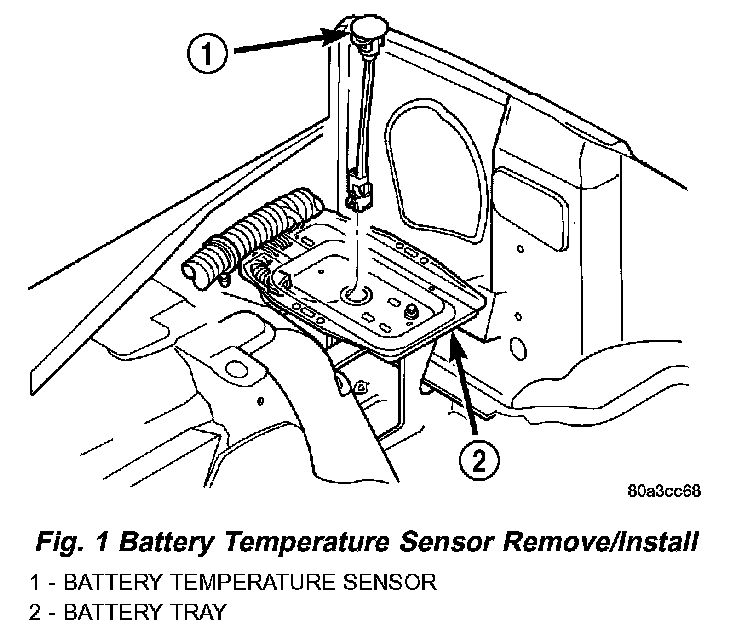 1

2

80a3cc68

Fig. 1 Battery Temperature Sensor Remove/Install

1 - BATTERY TEMPERATURE SENSOR
2 - BATTERY TRAY