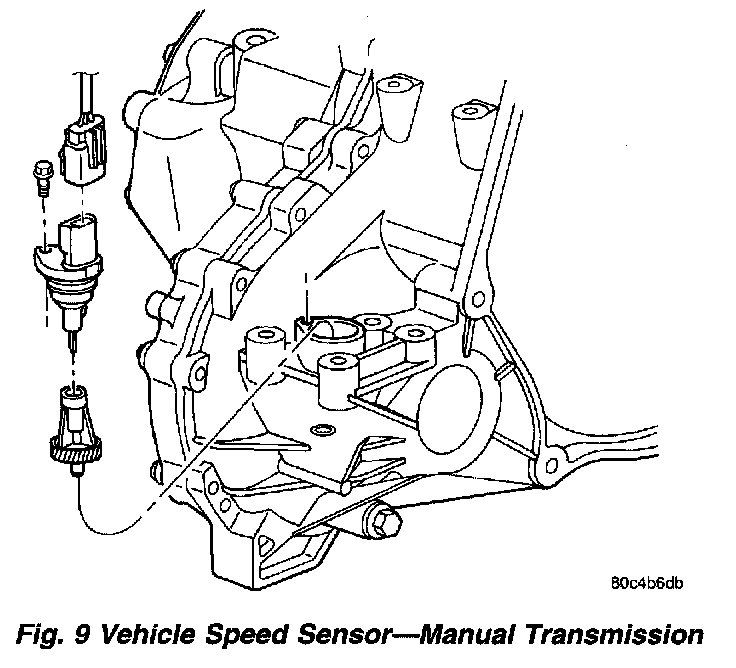 80c4b6db

Fig. 9 Vehicle Speed Sensor—Manual Transmission