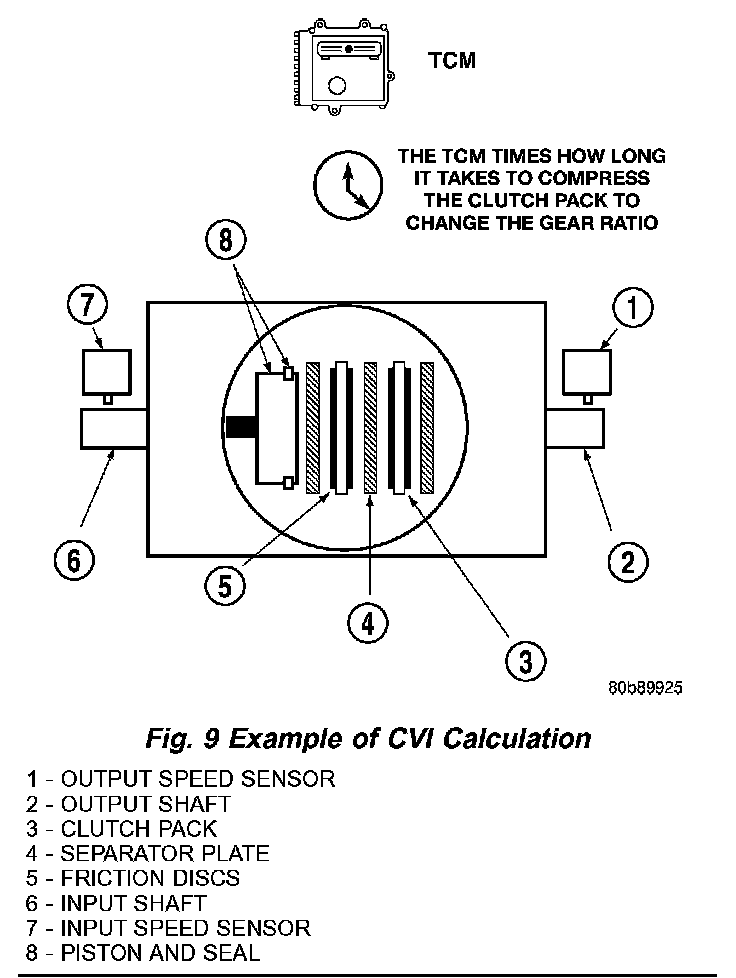 TCM

THE TCM TIMES HOW LONG IT TAKES TO COMPRESS THE CLUTCH PACK TO CHANGE THE GEAR RATIO

8

7

1

6

2

5

4

3

80b89925

Fig. 9 Example of CVI Calculation

1 - OUTPUT SPEED SENSOR
2 - OUTPUT SHAFT
3 - CLUTCH PACK
4 - SEPARATOR PLATE
5 - FRICTION DISCS
6 - INPUT SHAFT
7 - INPUT SPEED SENSOR
8 - PISTON AND SEAL