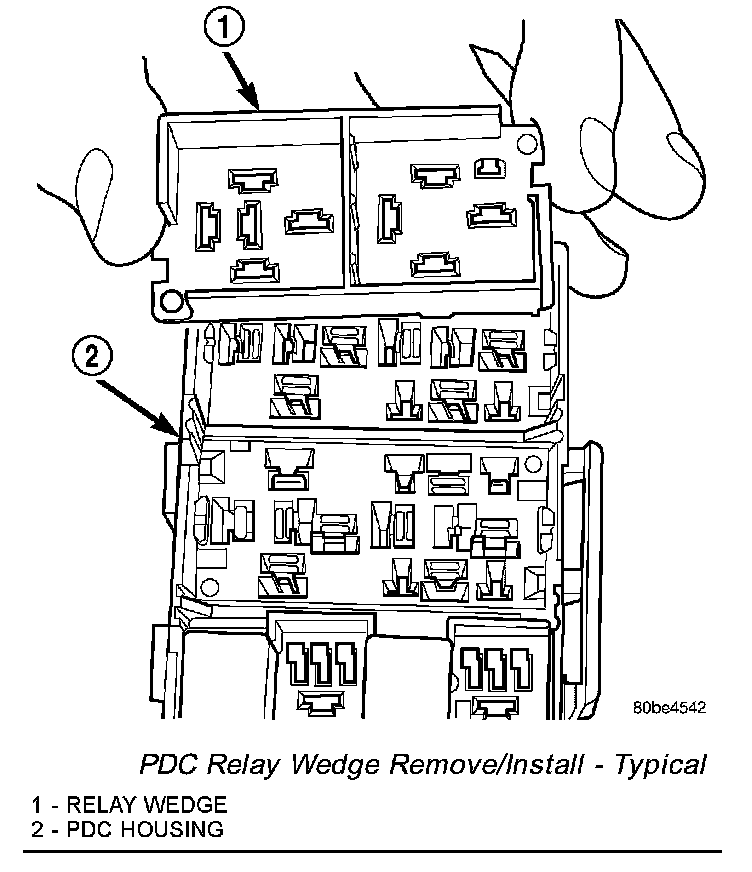 1

2

80be4542

PDC Relay Wedge Remove/Install - Typical

1 - RELAY WEDGE
2 - PDC HOUSING