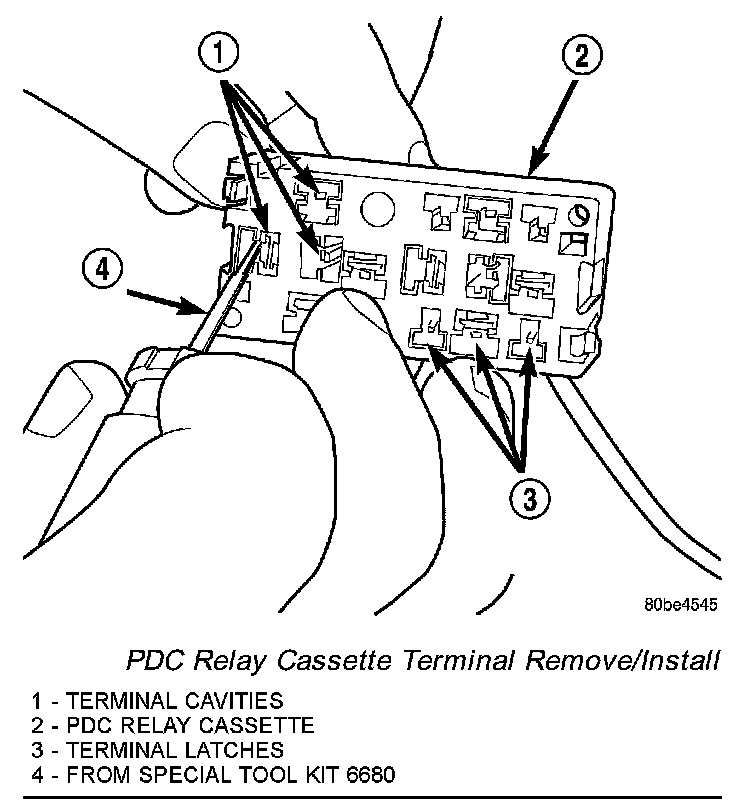 1

2

4

3

80be4545

PDC Relay Cassette Terminal Remove/Install

1 - TERMINAL CAVITIES
2 - PDC RELAY CASSETTE
3 - TERMINAL LATCHES
4 - FROM SPECIAL TOOL KIT 6680