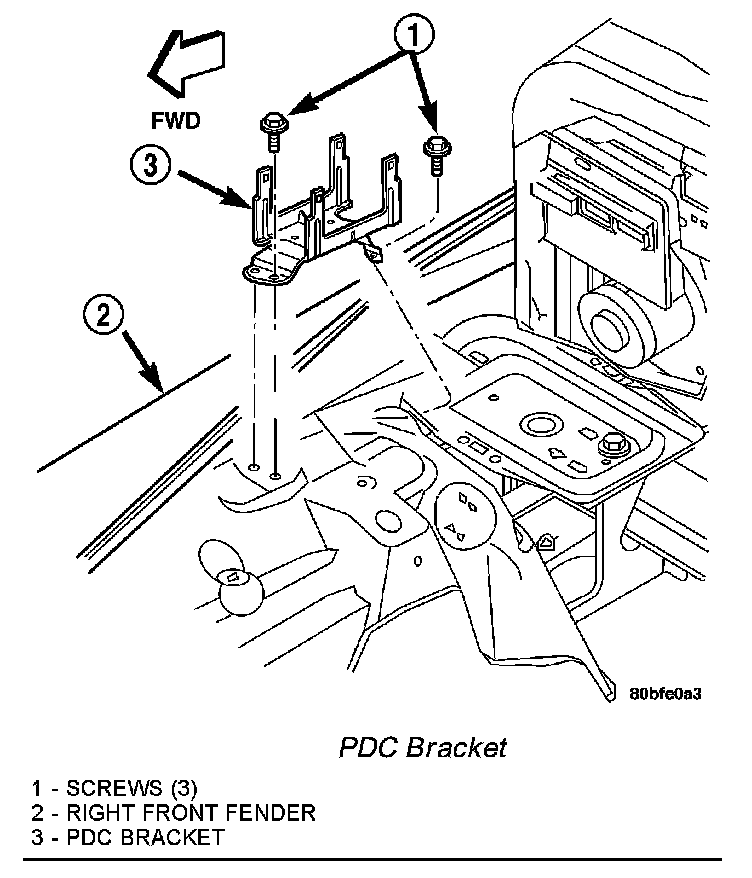 1

FWD

3

2

80bfe0a3

PDC Bracket

1 - SCREWS (3)
2 - RIGHT FRONT FENDER
3 - PDC BRACKET