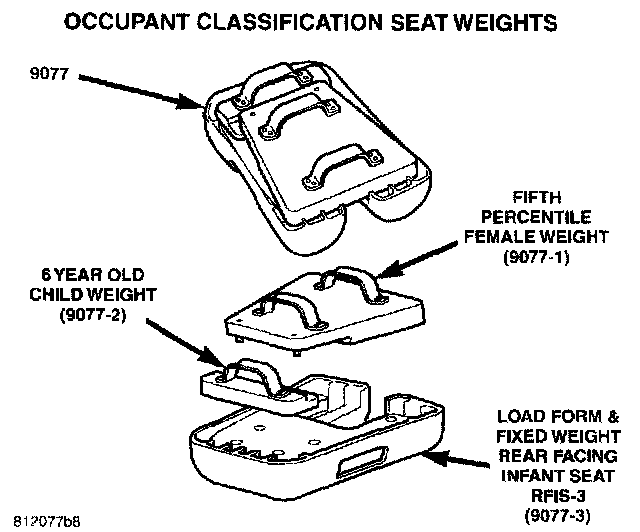 OCCUPANT CLASSIFICATION SEAT WEIGHTS

9077

FIFTH PERCENTILE FEMALE WEIGHT (9077-1)

6 YEAR OLD CHILD WEIGHT (9077-2)

LOAD FORM & FIXED WEIGHT REAR FACING INFANT SEAT RFIS-3 (9077-3)

812077b8