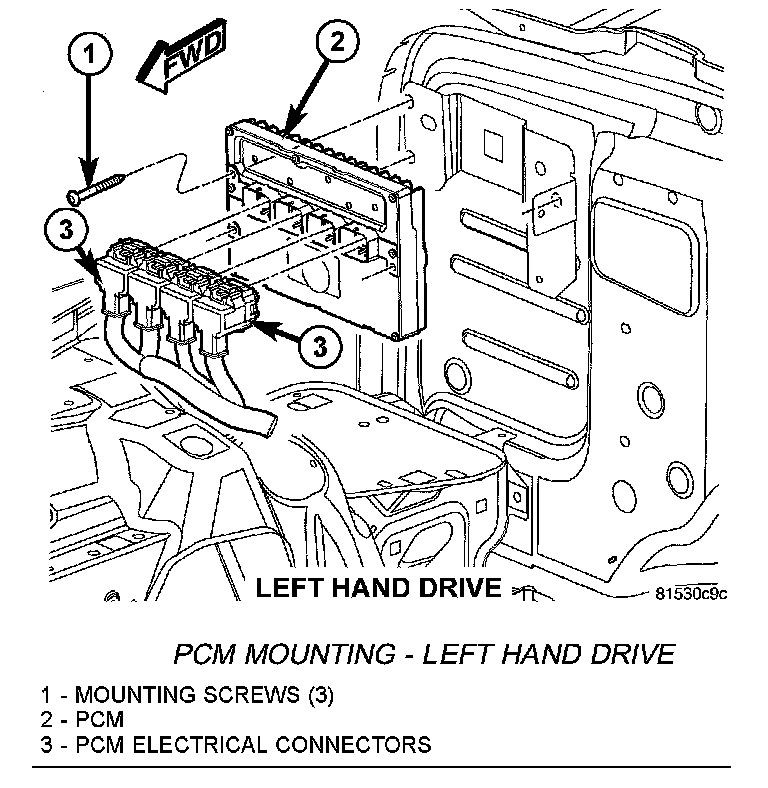 1

FWD

2

3

3

LEFT HAND DRIVE

81530c9c

PCM MOUNTING - LEFT HAND DRIVE

1 - MOUNTING SCREWS (3)
2 - PCM
3 - PCM ELECTRICAL CONNECTORS