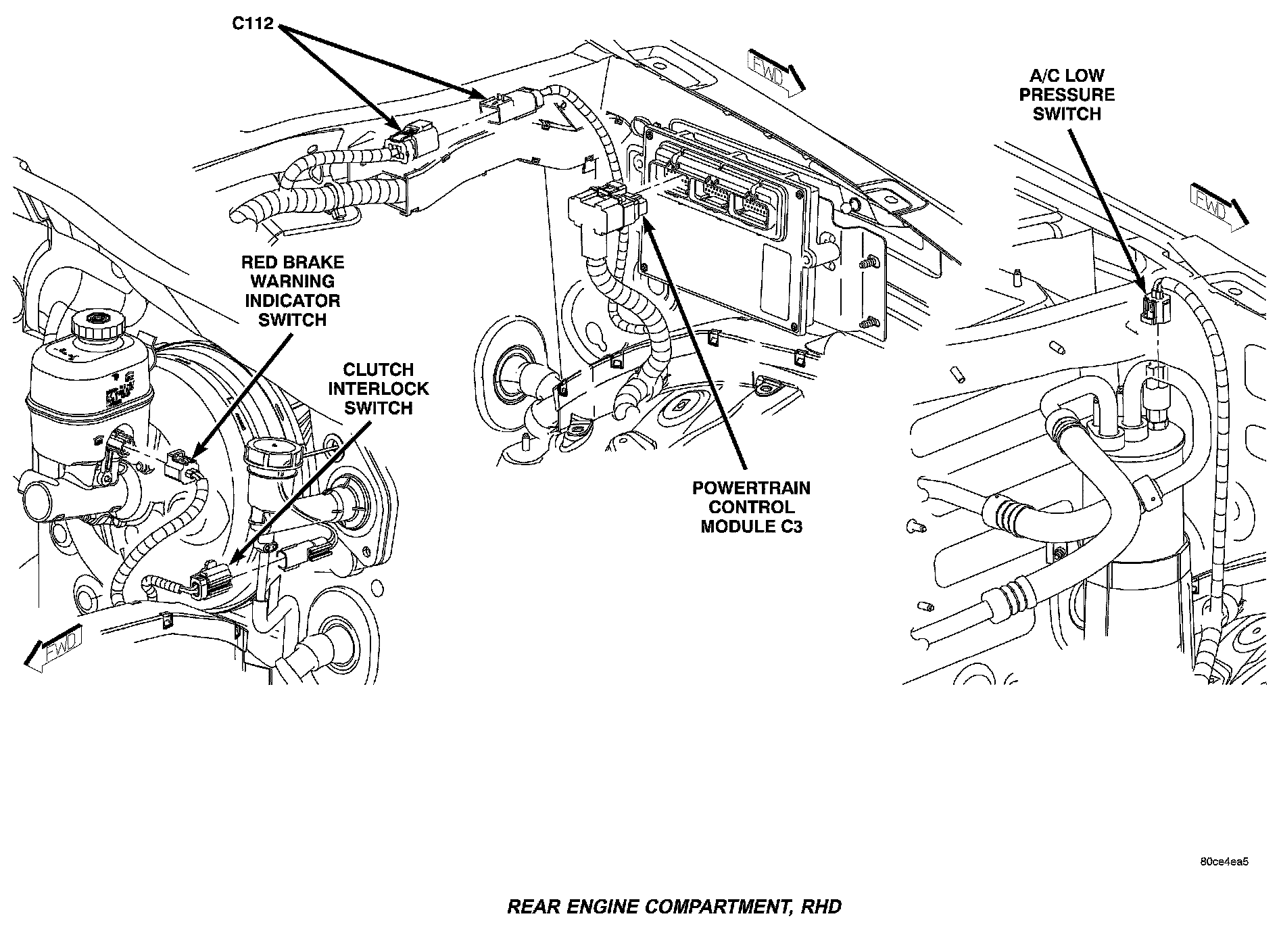 C112

FWD

A/C LOW PRESSURE SWITCH

FWD

RED BRAKE WARNING INDICATOR SWITCH

CLUTCH INTERLOCK SWITCH

POWERTRAIN CONTROL MODULE C3

FWD

80ce4ea5

REAR ENGINE COMPARTMENT, RHD