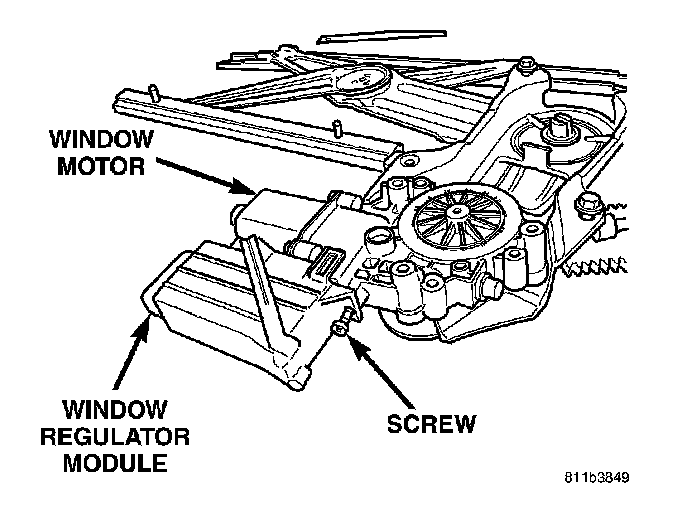 WINDOW MOTOR

WINDOW REGULATOR MODULE

SCREW

811b3849