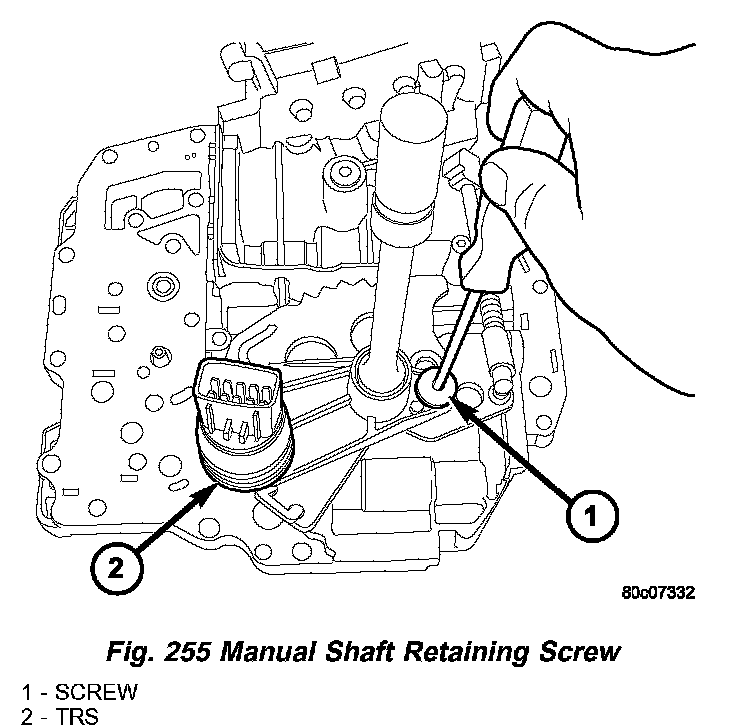 1

2

80c07332

Fig. 255 Manual Shaft Retaining Screw

1 - SCREW
2 - TRS