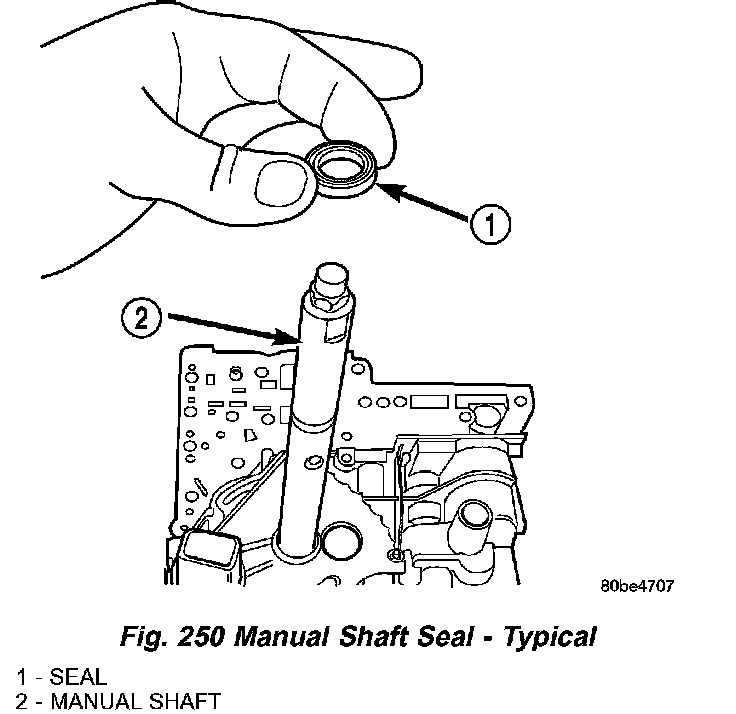 1

2

80be4707

Fig. 250 Manual Shaft Seal - Typical

1 - SEAL
2 - MANUAL SHAFT