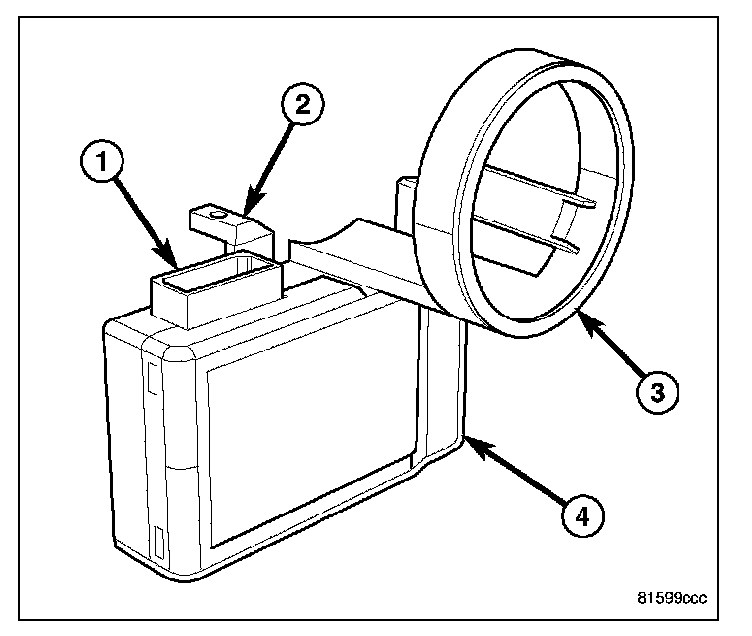 1
2
3
4
81599ccc