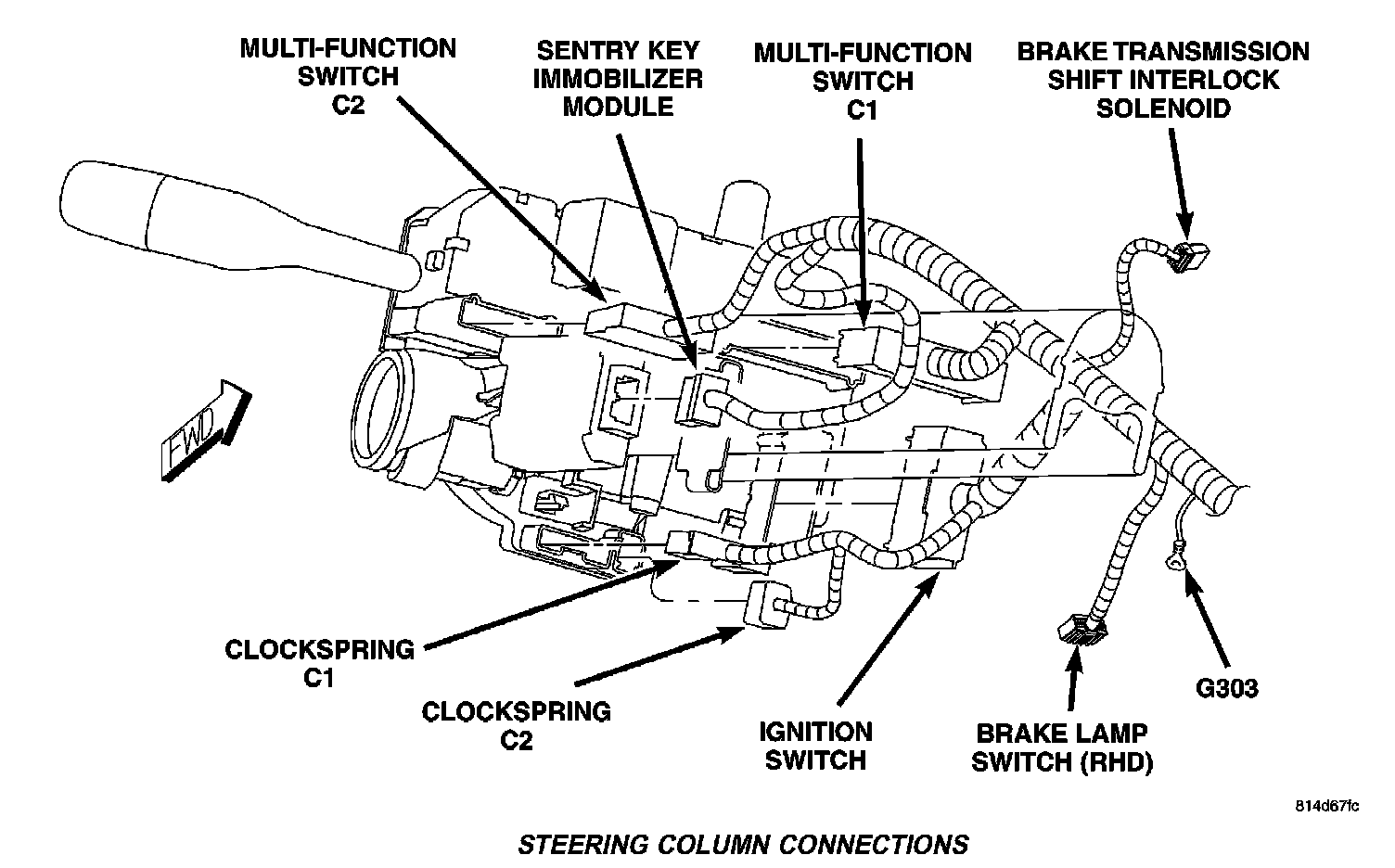 MULTI-FUNCTION SWITCH C2

SENTRY KEY IMMOBILIZER MODULE

MULTI-FUNCTION SWITCH C1

BRAKE TRANSMISSION SHIFT INTERLOCK SOLENOID

FWD

CLOCKSPRING C1

CLOCKSPRING C2

IGNITION SWITCH

BRAKE LAMP SWITCH (RHD)

G303

814d67fc

STEERING COLUMN CONNECTIONS