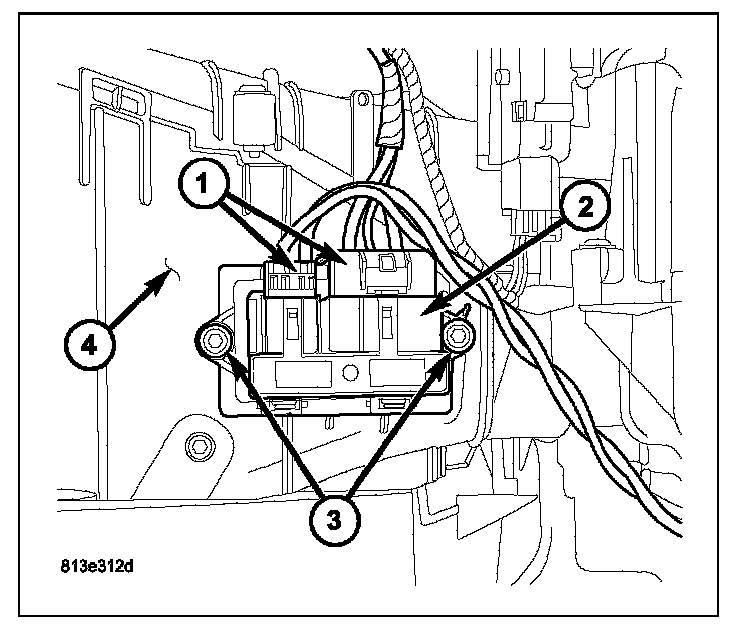 1
2
4
3
813e312d