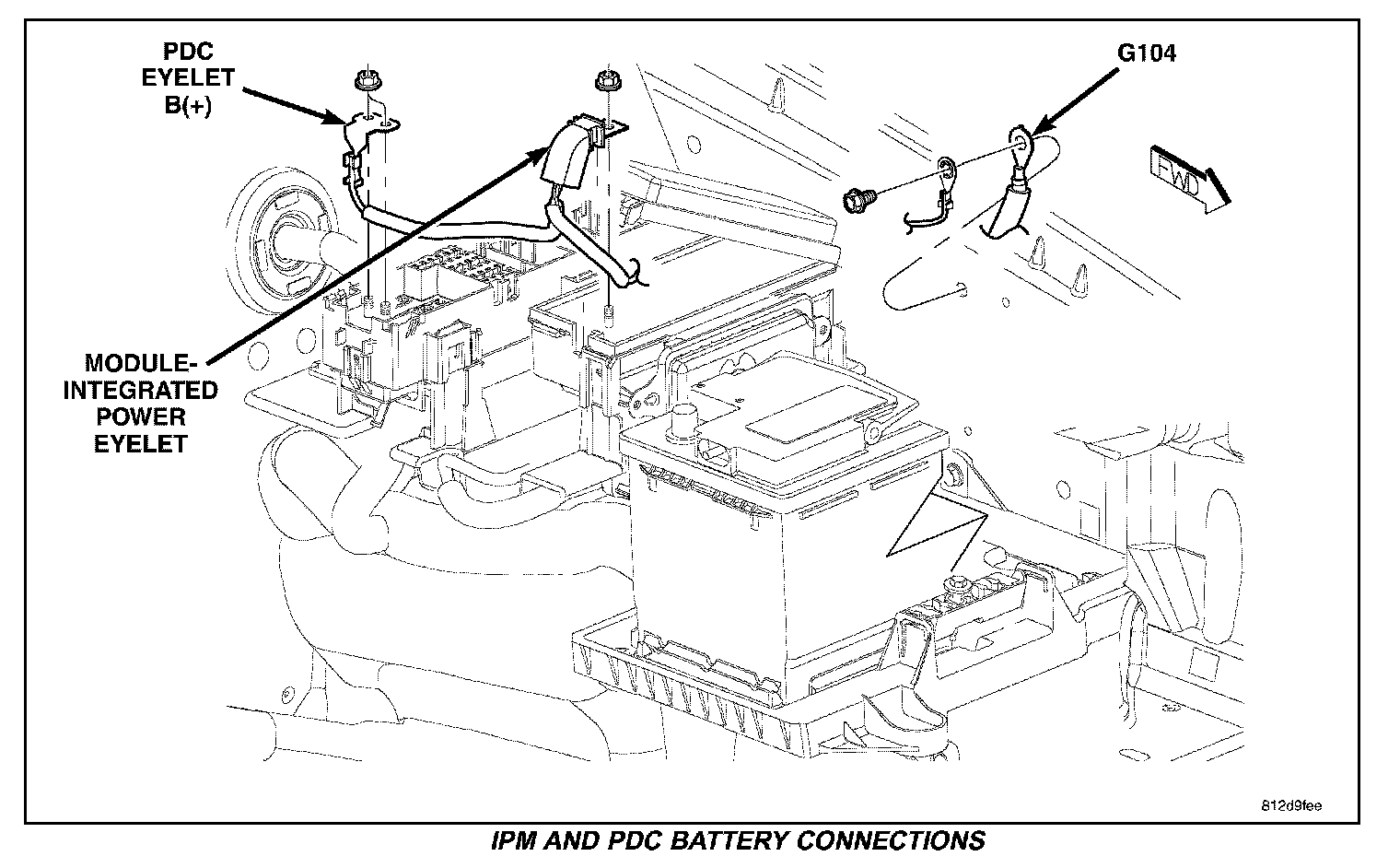 PDC EYELET B(+)

G104

FWD

MODULE-INTEGRATED POWER EYELET

812d9fee

IPM AND PDC BATTERY CONNECTIONS