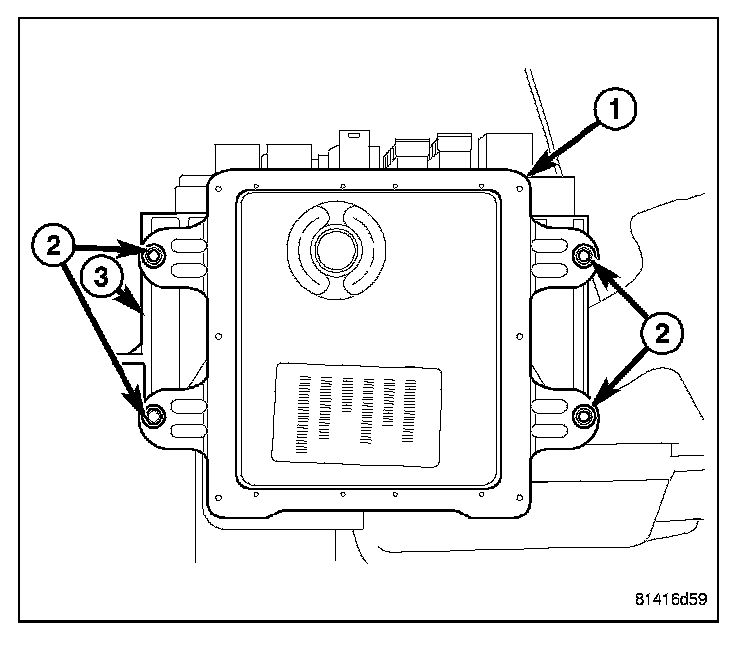 1
2
3
2
81416d59