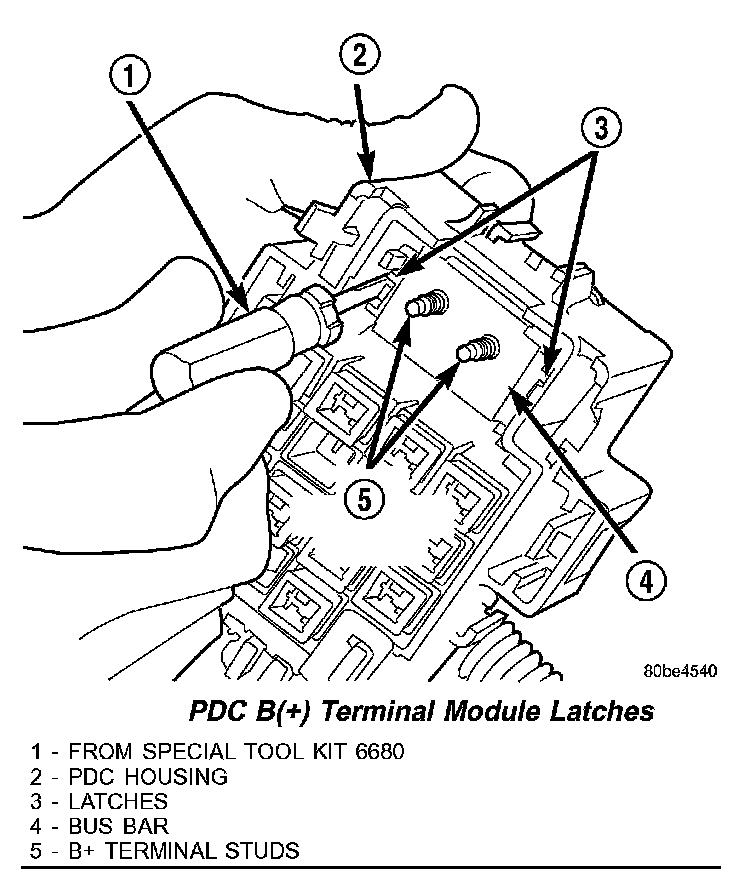 1
2
3
5
4
80be4540

PDC B(+) Terminal Module Latches

1 - FROM SPECIAL TOOL KIT 6680
2 - PDC HOUSING
3 - LATCHES
4 - BUS BAR
5 - B+ TERMINAL STUDS