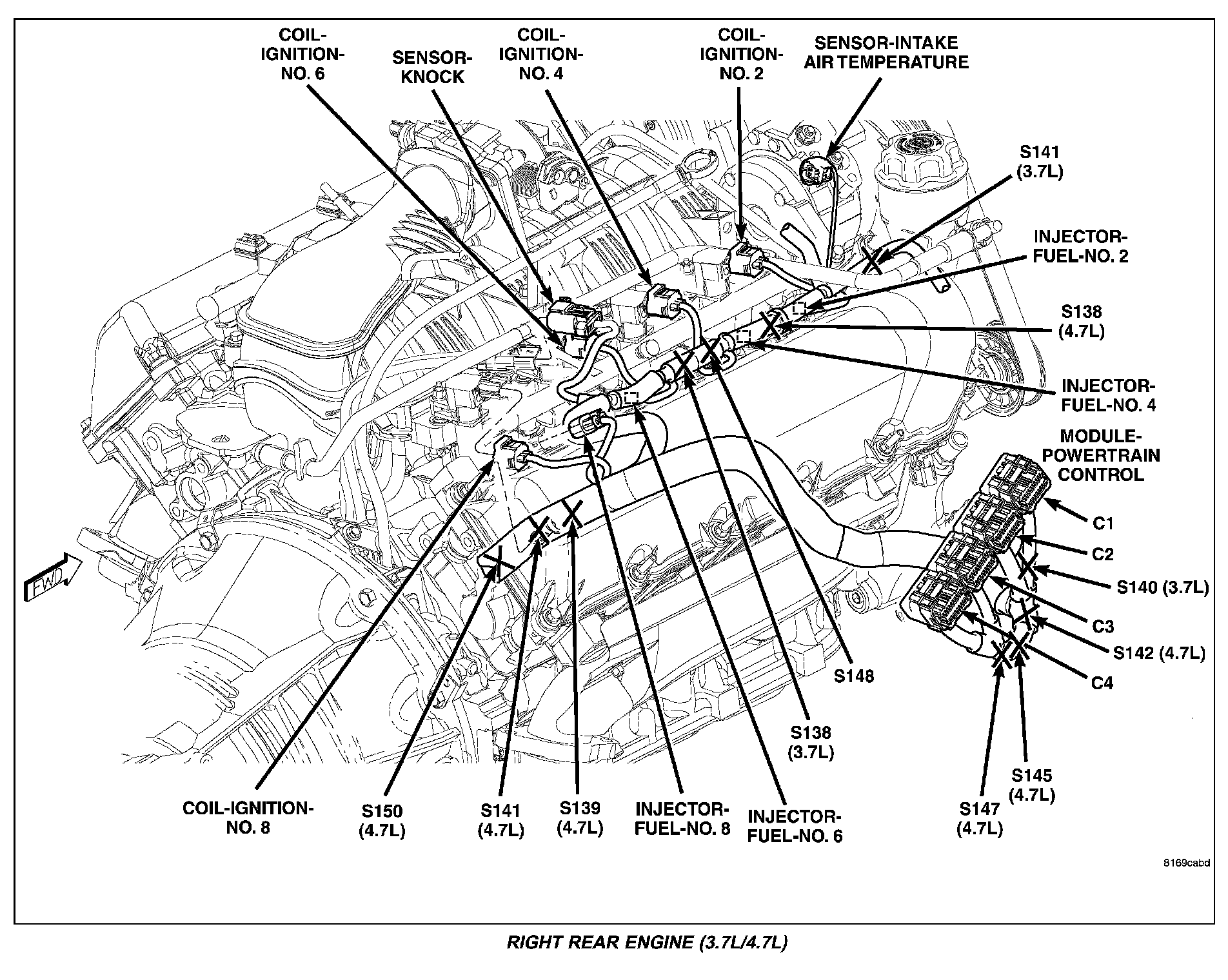 COIL-IGNITION-NO. 6

SENSOR-KNOCK

COIL-IGNITION-NO. 4

COIL-IGNITION-NO. 2

SENSOR-INTAKE AIR TEMPERATURE

S141 (3.7L)

INJECTOR-FUEL-NO. 2

S138 (4.7L)

INJECTOR-FUEL-NO. 4

MODULE-POWERTRAIN CONTROL

C1

C2

S140 (3.7L)

C3

S142 (4.7L)

C4

FWD

S148

S138 (3.7L)

S145 (4.7L)

S147 (4.7L)

COIL-IGNITION-NO. 8

S150 (4.7L)

S141 (4.7L)

S139 (4.7L)

INJECTOR-FUEL-NO. 8

INJECTOR-FUEL-NO. 6

8169cabd

RIGHT REAR ENGINE (3.7L/4.7L)