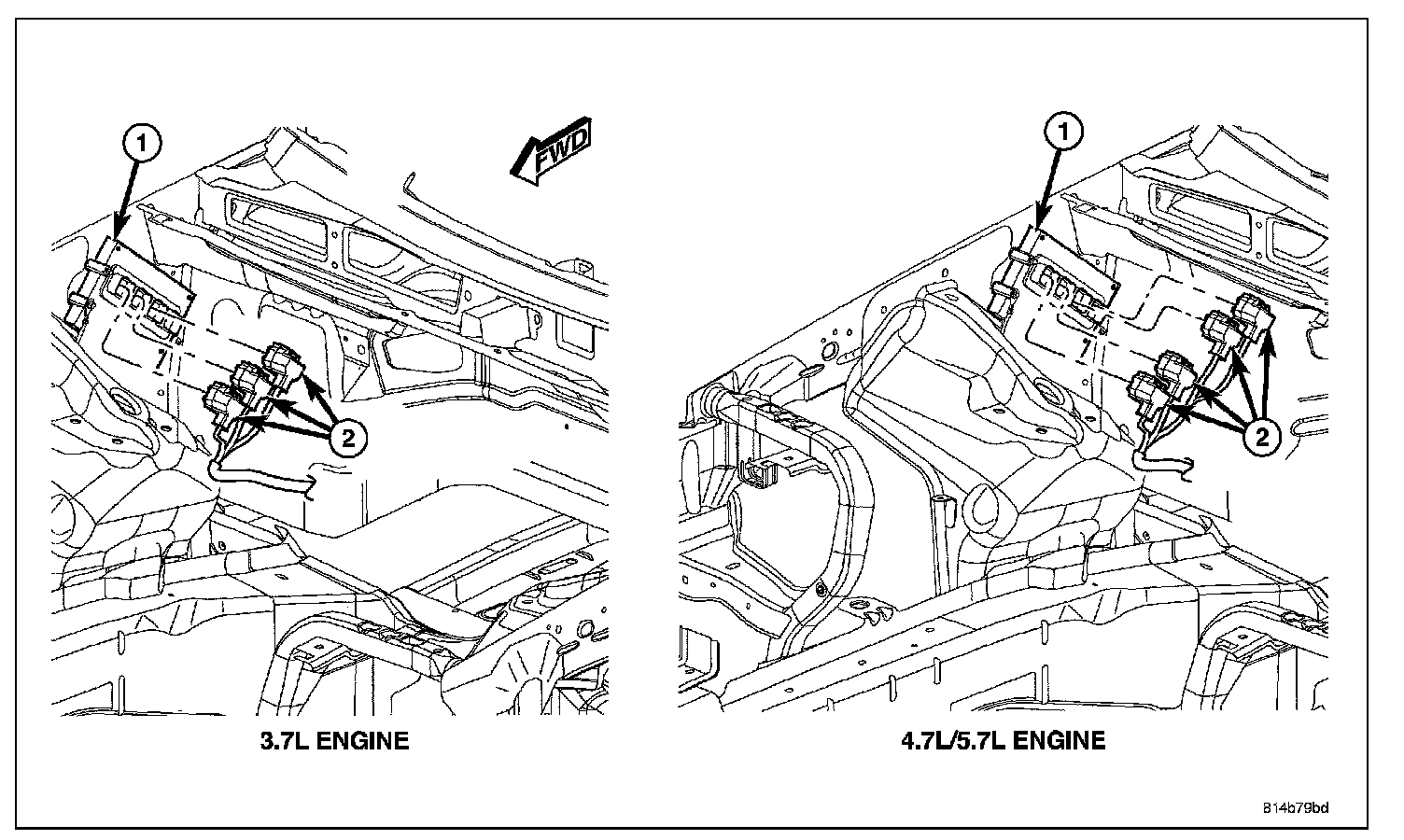 1
FWD
2
3.7L ENGINE

1
2
4.7L/5.7L ENGINE

814b79bd