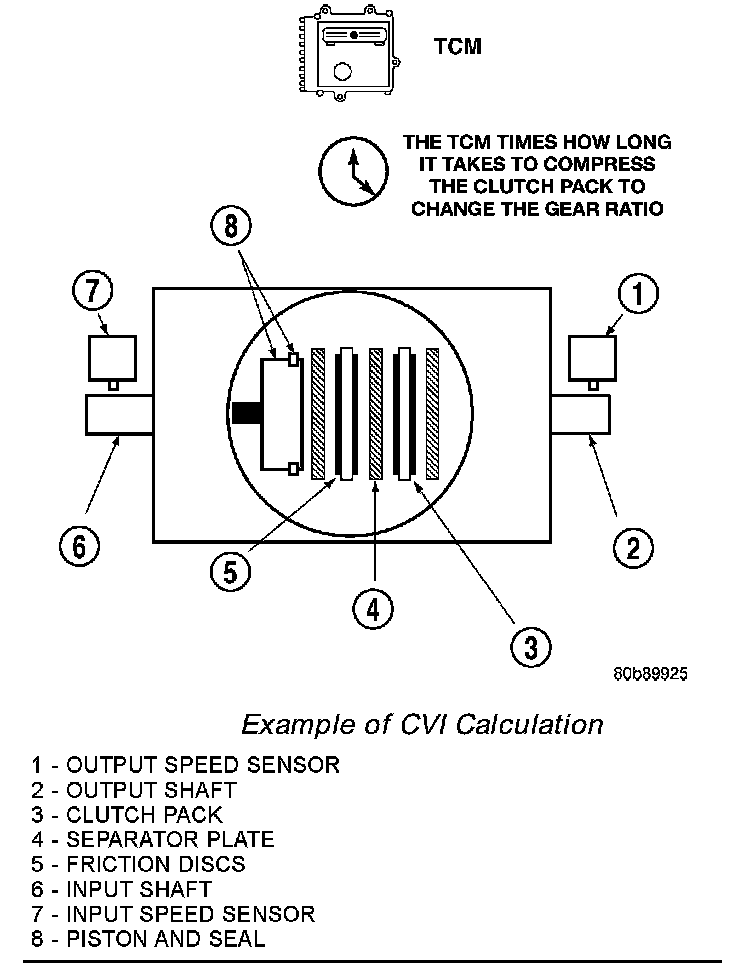 TCM

THE TCM TIMES HOW LONG IT TAKES TO COMPRESS THE CLUTCH PACK TO CHANGE THE GEAR RATIO

8

7

1

6

2

5

4

3

80b89925

Example of CVI Calculation

1 - OUTPUT SPEED SENSOR
2 - OUTPUT SHAFT
3 - CLUTCH PACK
4 - SEPARATOR PLATE
5 - FRICTION DISCS
6 - INPUT SHAFT
7 - INPUT SPEED SENSOR
8 - PISTON AND SEAL