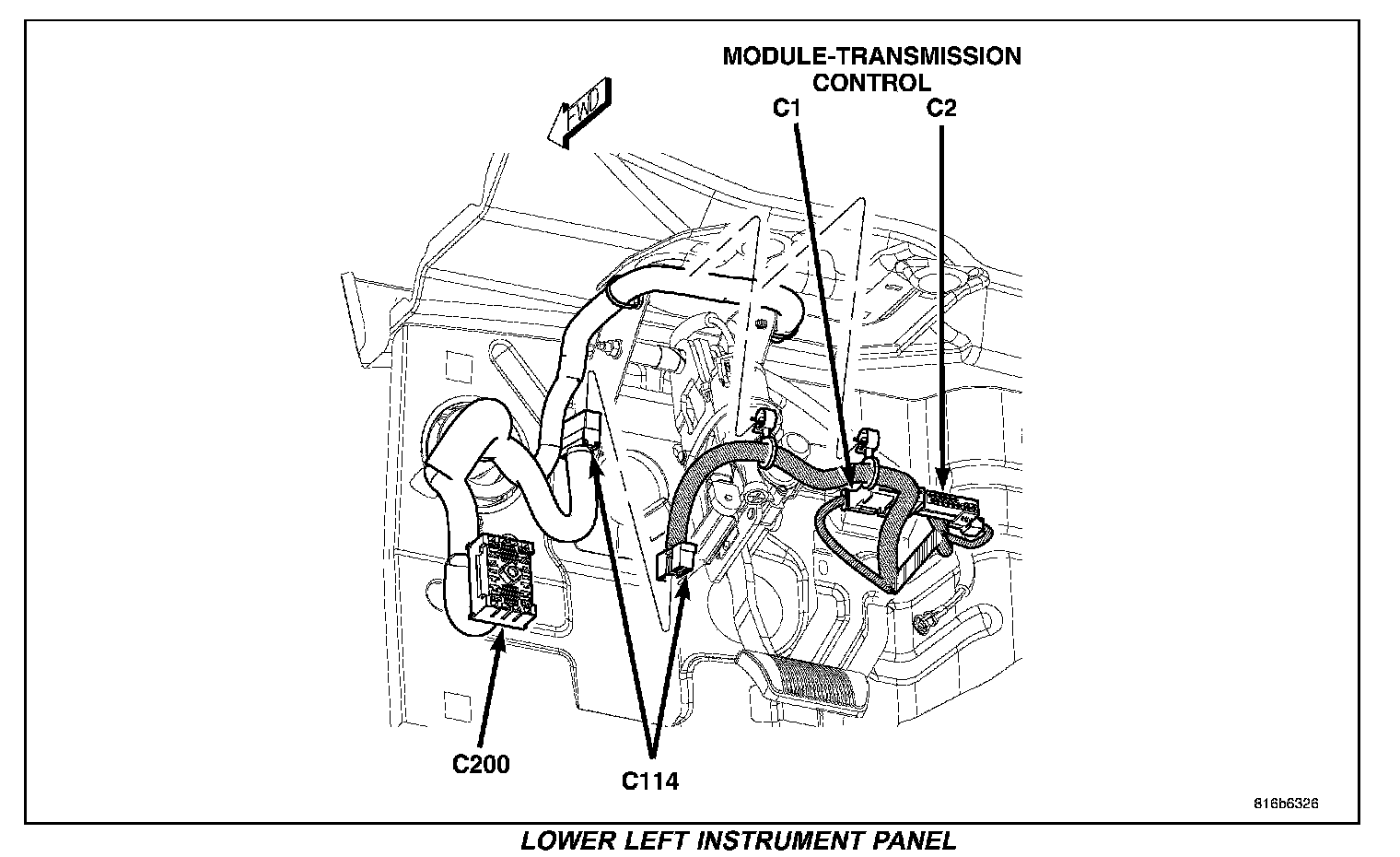 MODULE-TRANSMISSION CONTROL

C1

C2

FWD

C200

C114

816b6326

LOWER LEFT INSTRUMENT PANEL