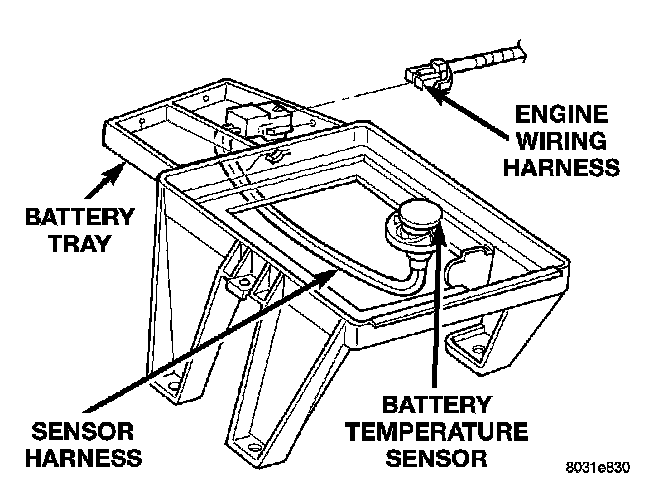 ENGINE WIRING HARNESS

BATTERY TRAY

SENSOR HARNESS

BATTERY TEMPERATURE SENSOR

8031e830