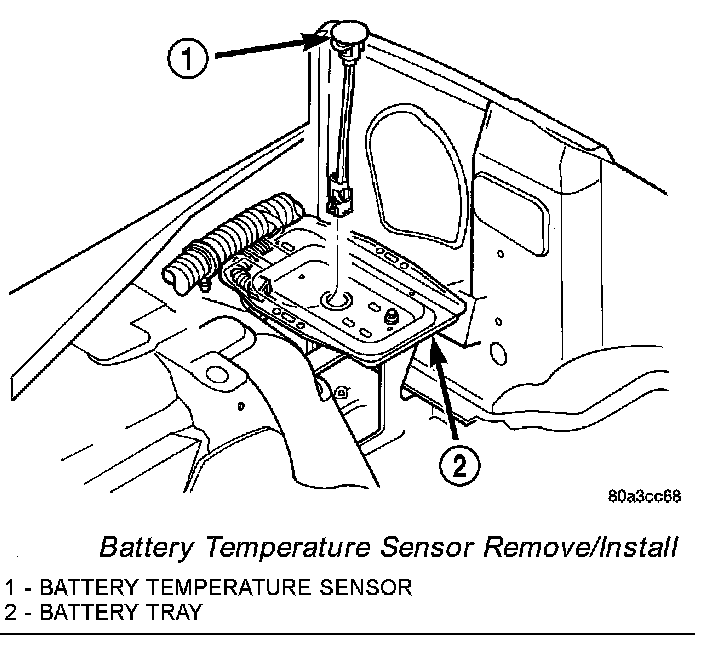 1

2

80a3cc68

Battery Temperature Sensor Remove/Install

1 - BATTERY TEMPERATURE SENSOR
2 - BATTERY TRAY